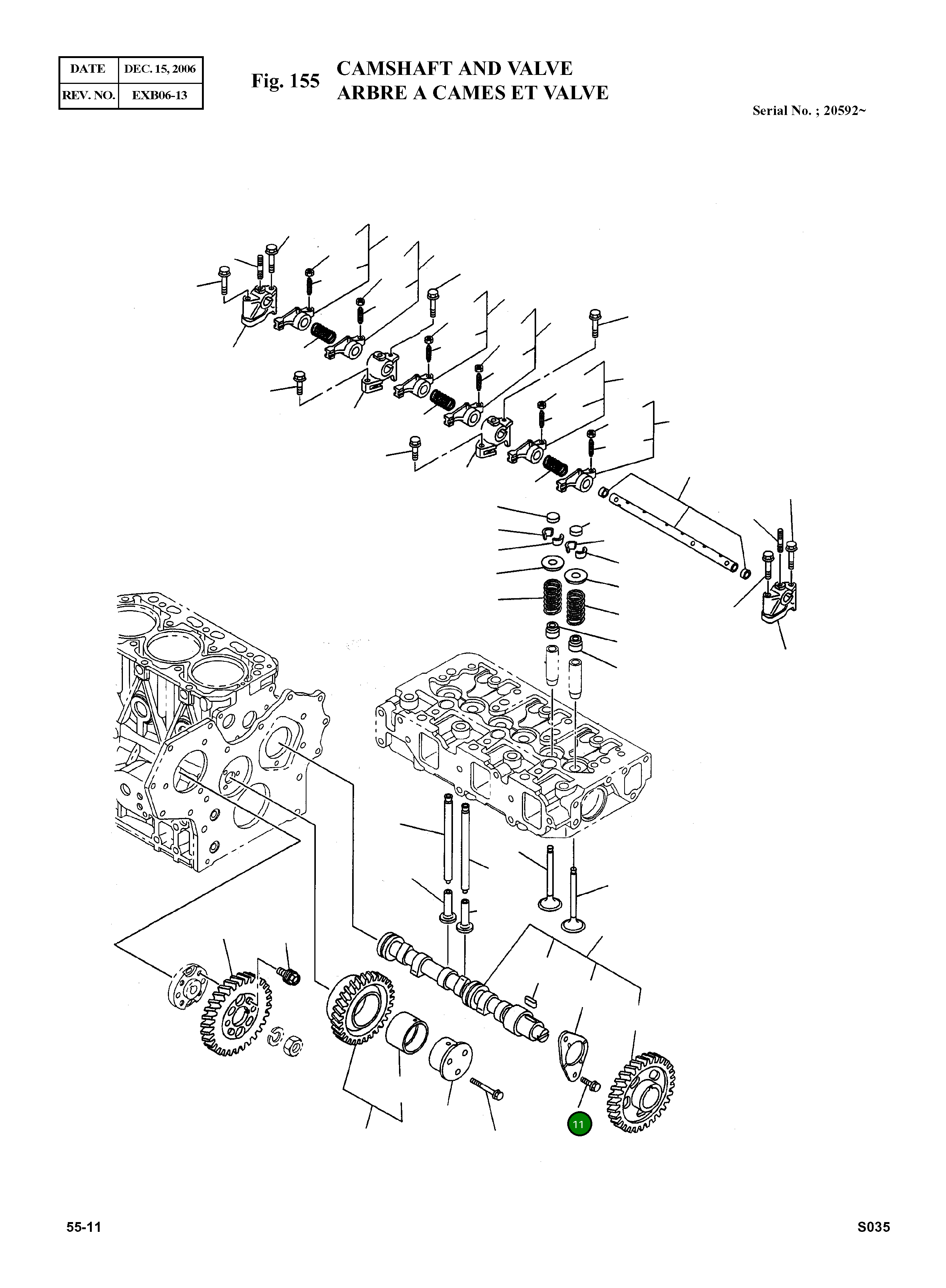 | DATE | DEC. 15, 2006 |
|---|---|
| REV. NO. | EXB06-13 |

Fig. 155 CAMSHAFT AND VALVE
ARBRE A CAMES ET VALVE

Serial No. ; 20592~

11

55-11

S035