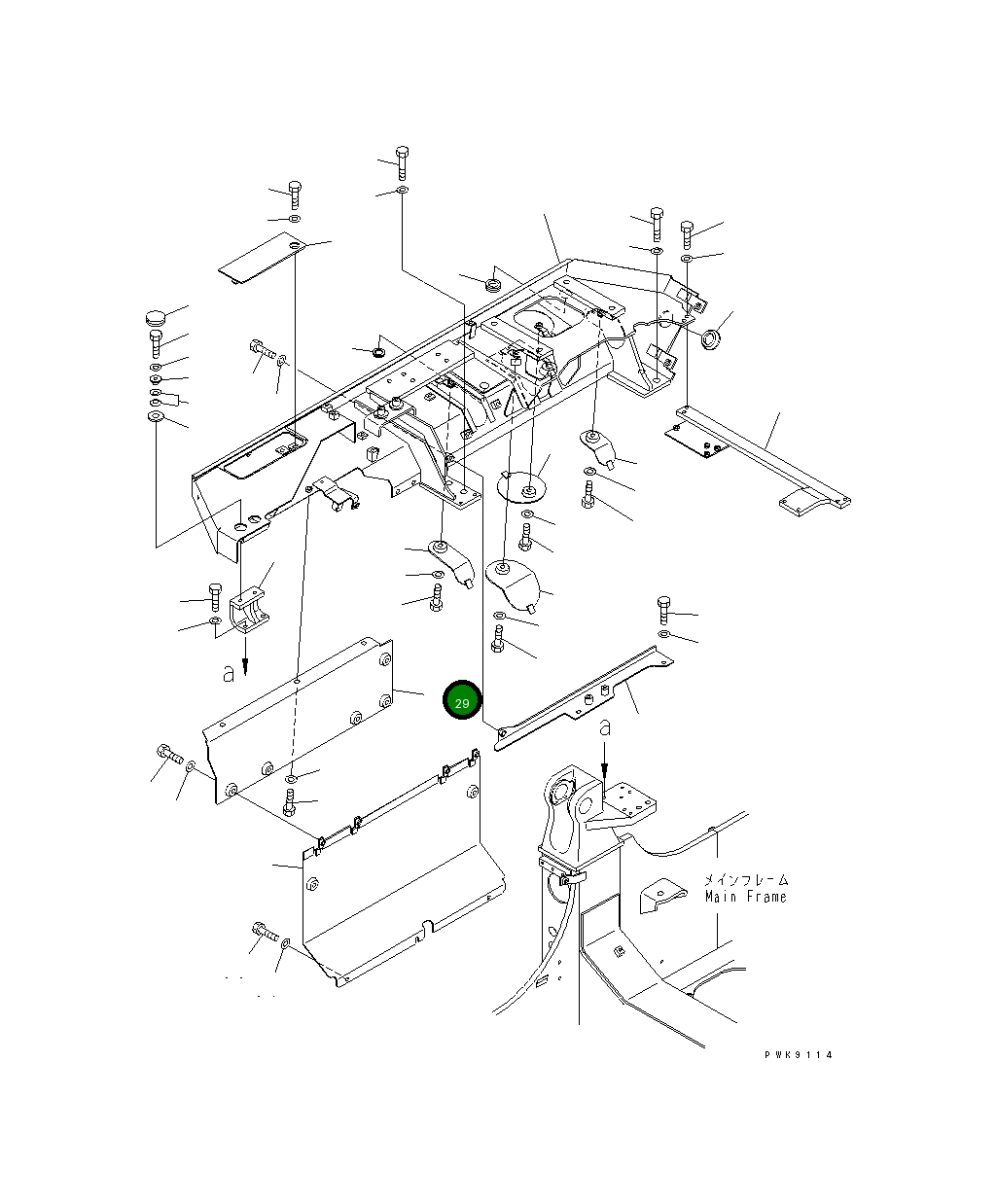 a

29

a

メインフレーム
Main Frame

PWK9114