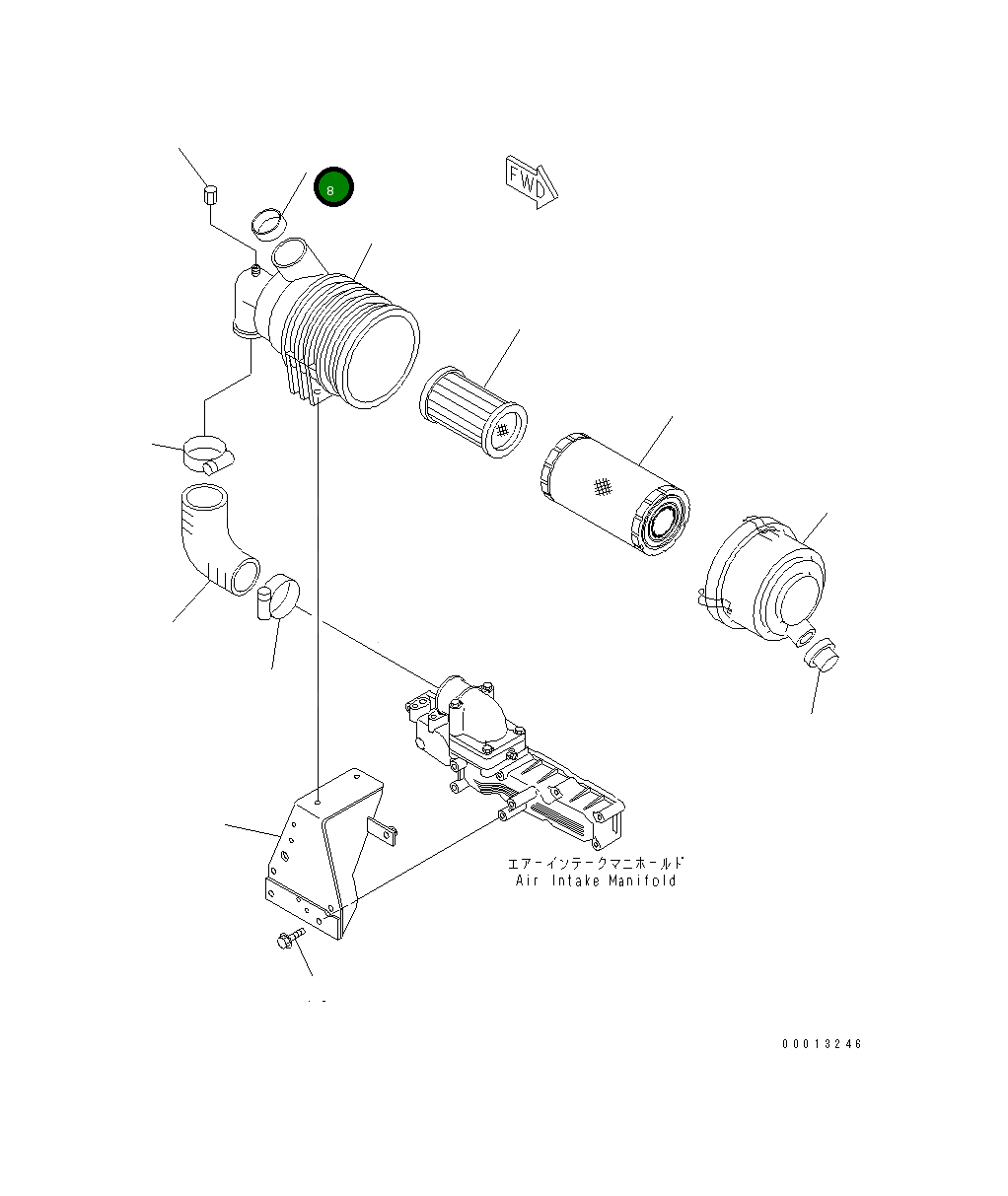 8

FWD

エアーインテークマニホールド
Air Intake Manifold

00013246