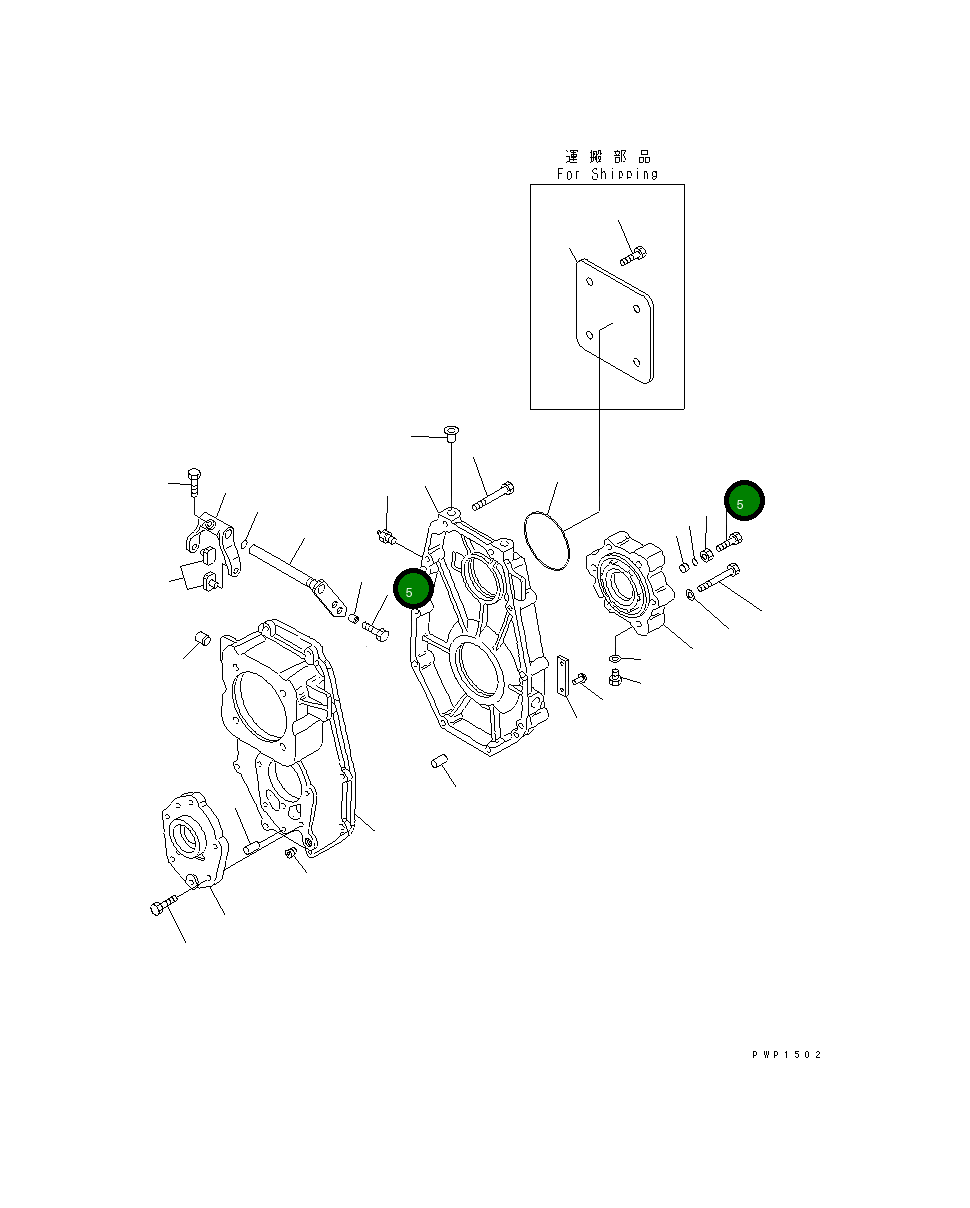 運搬部品
For Shipping

5

5

PWP1502