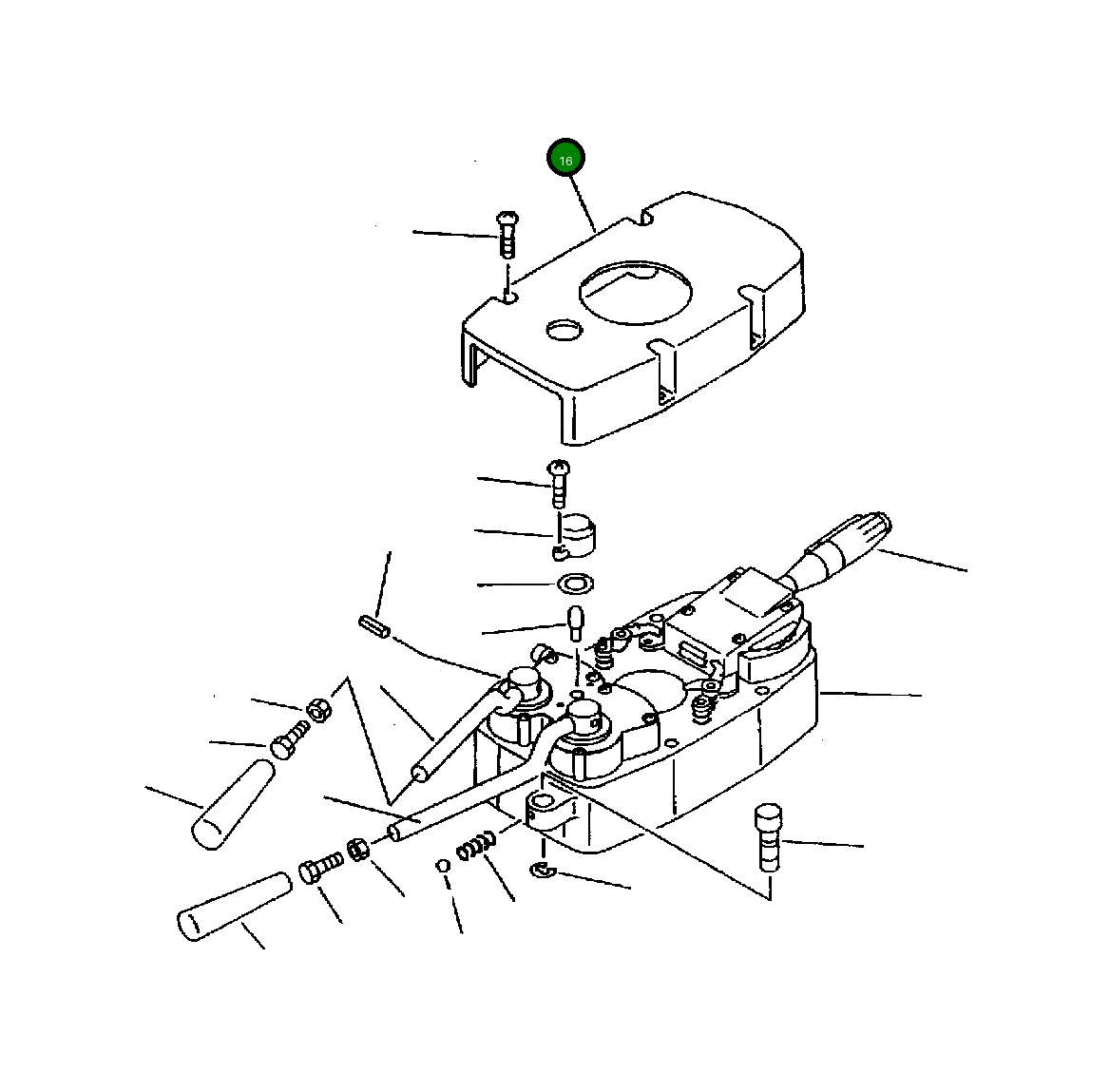 16