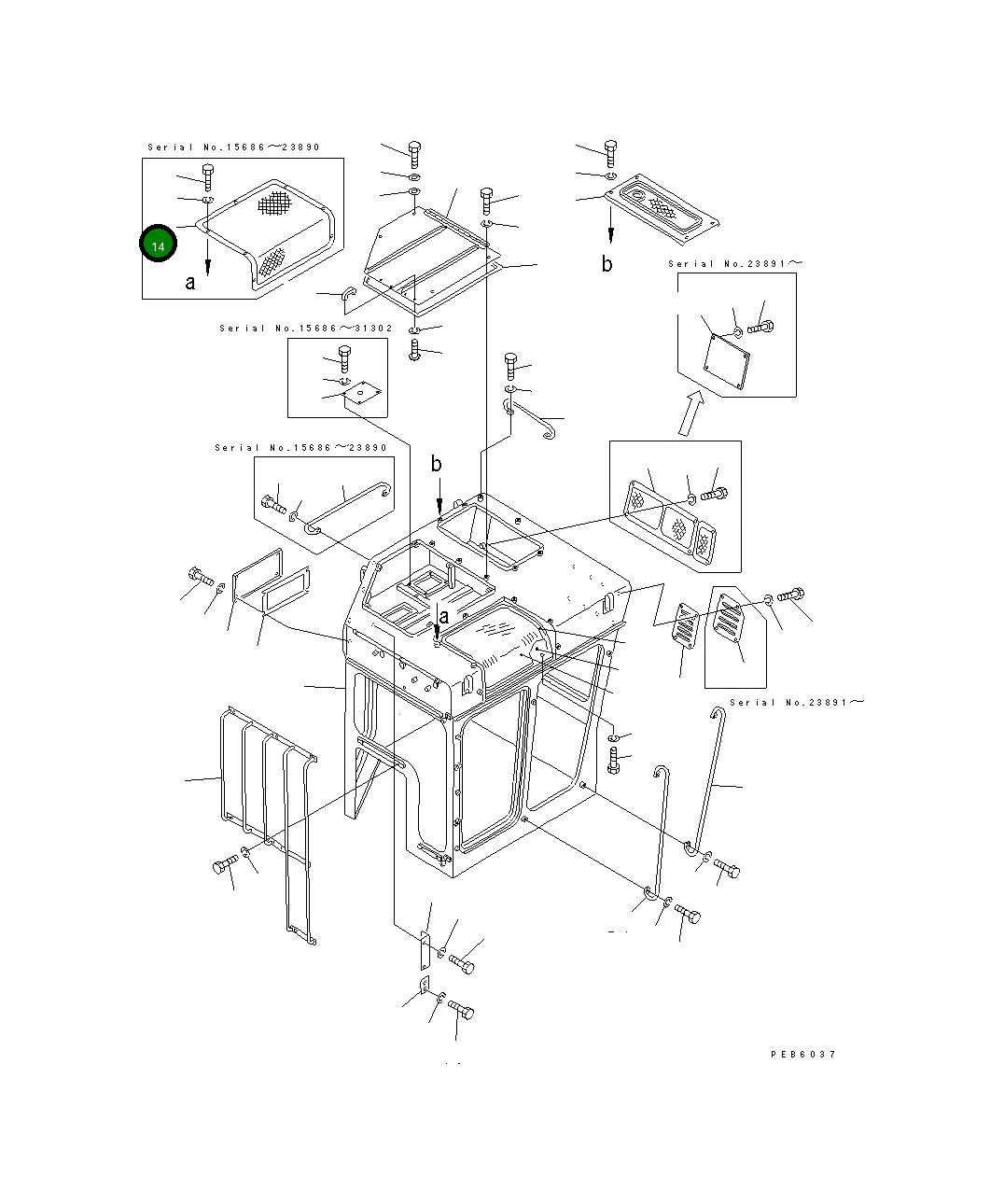 Serial No.15686～23890

14

a

b

Serial No.23891～

Serial No.15686～31302

Serial No.15686～23890

b

a

Serial No.23891～

PEB6037