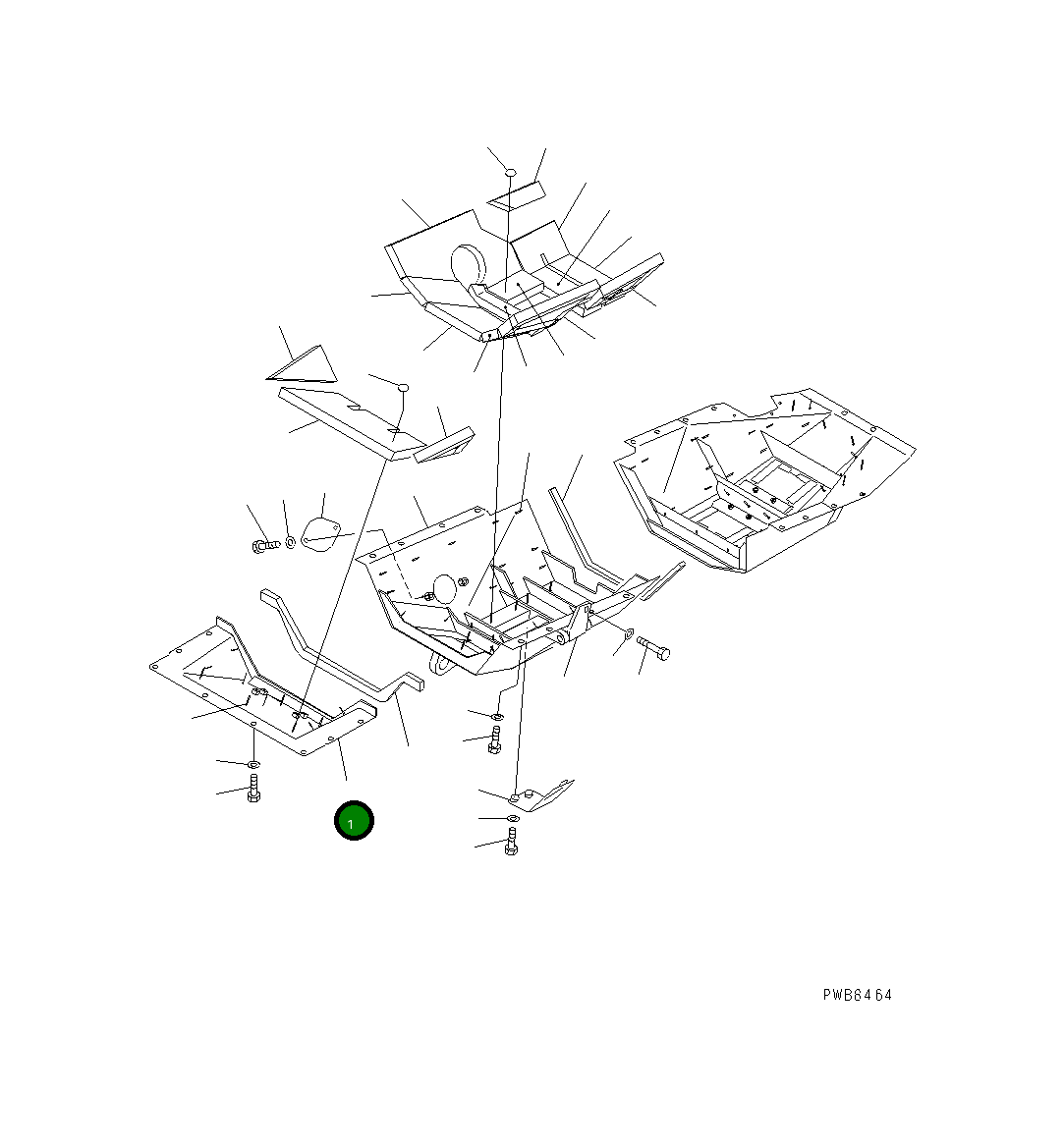 1

PWB8464