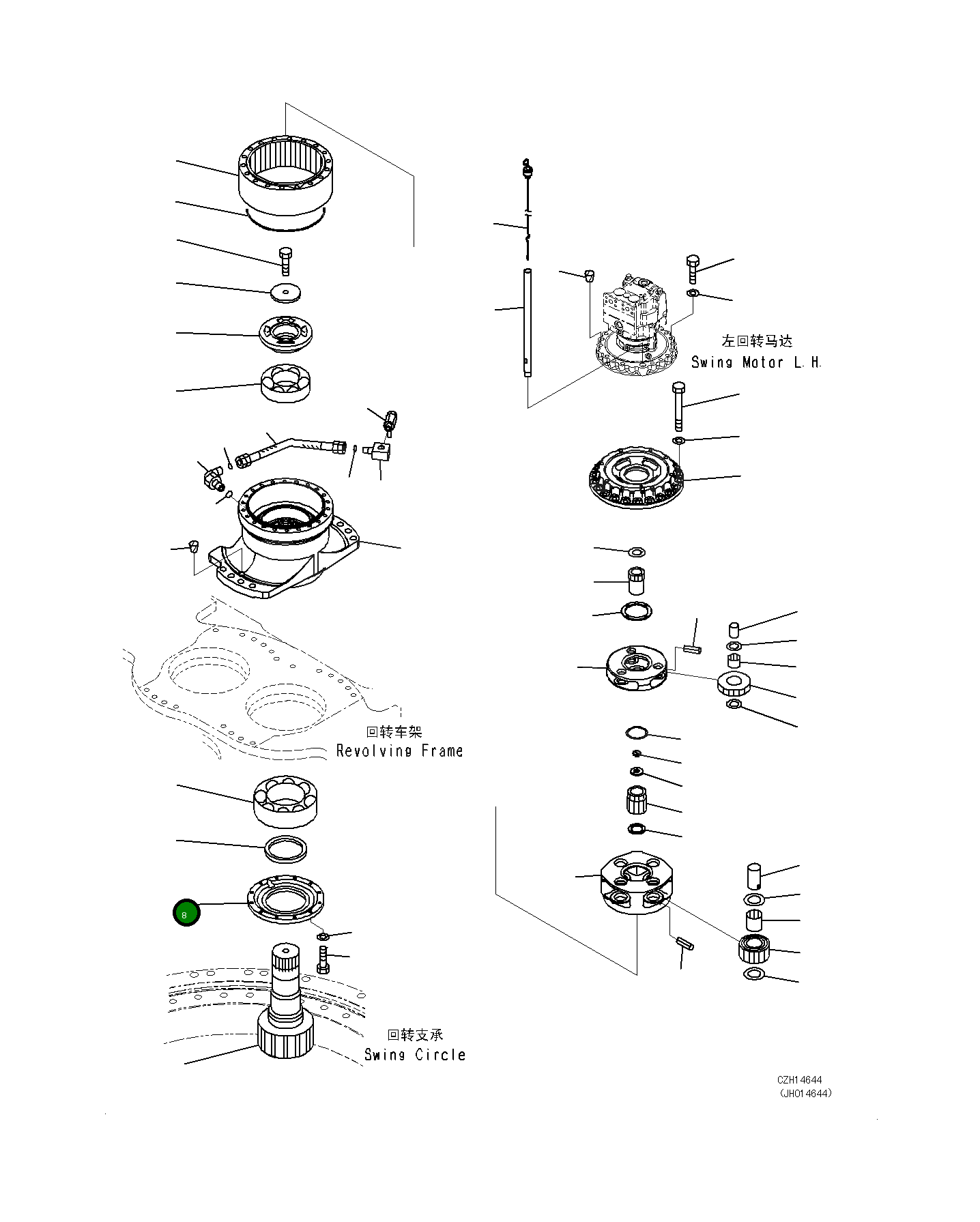 左回转马达
Swing Motor L.H.

回转车架
Revolving Frame

8

回转支承
Swing Circle

CZH14644
(JH014644)