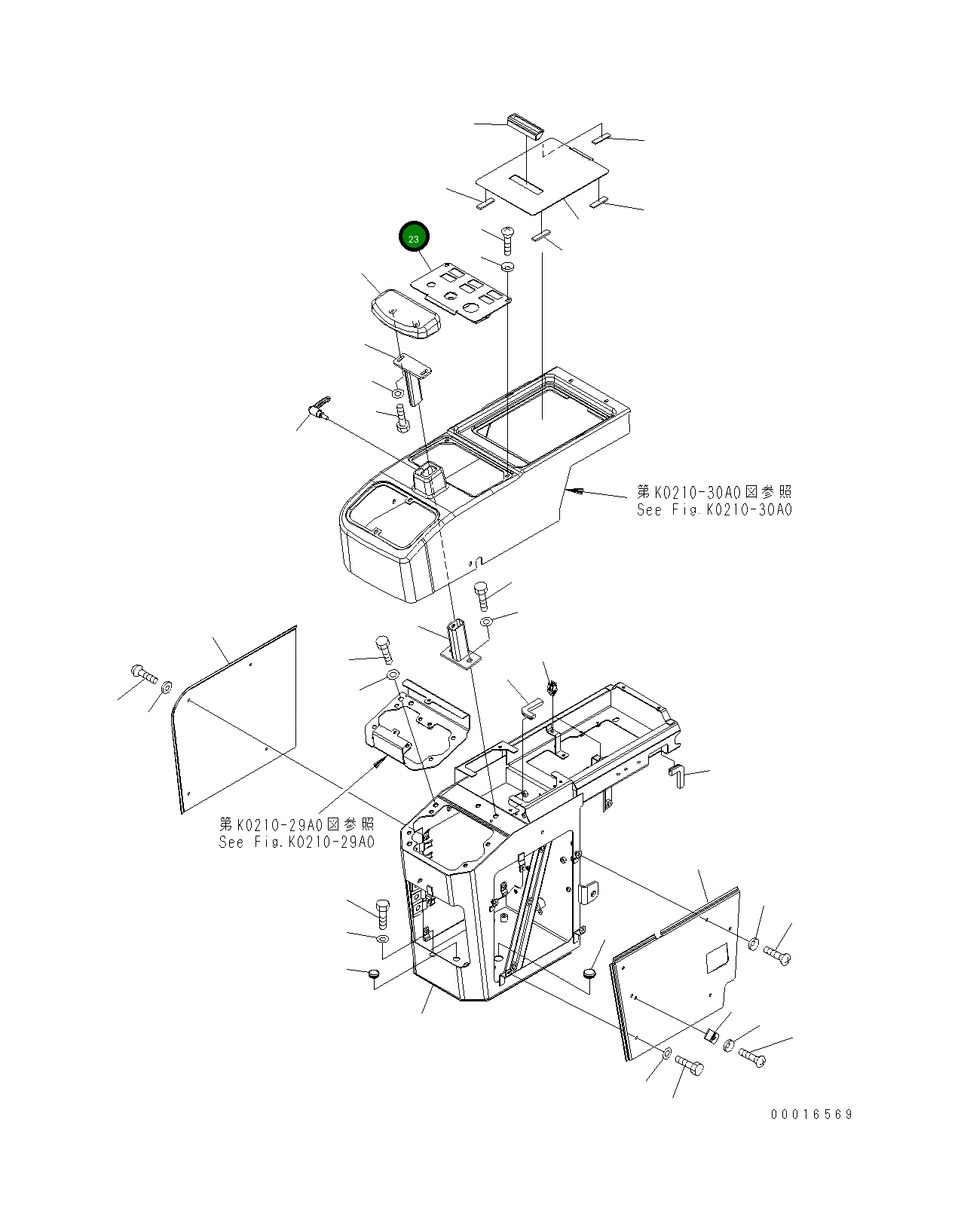 23

第K0210-30A0図参照
See Fig.K0210-30A0

第K0210-29A0図参照
See Fig.K0210-29A0

00016569