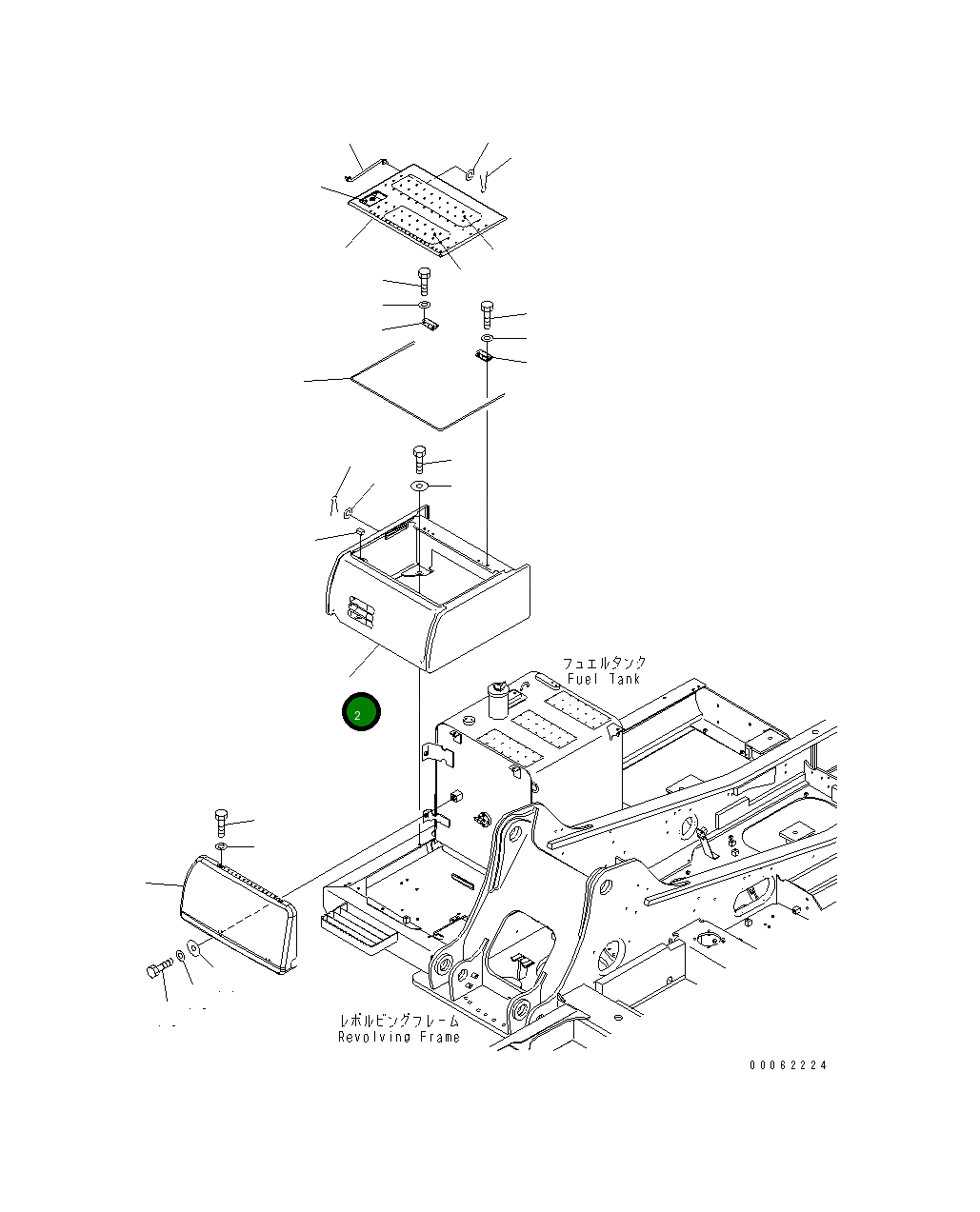 フュエルタンク
Fuel Tank

2

レボルビングフレーム
Revolving Frame

00062224