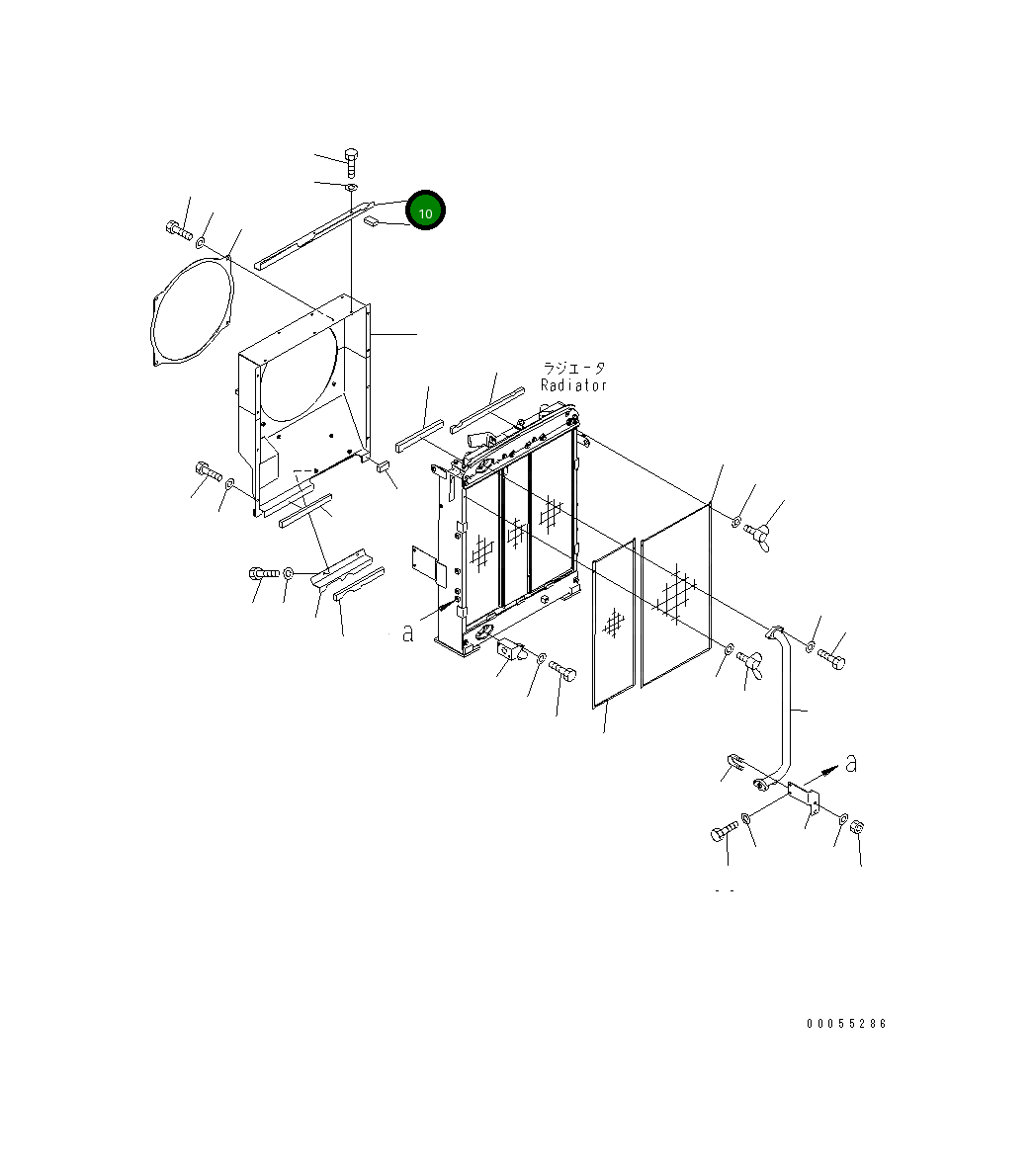 10

ラジエータ
Radiator

a

a

00055286