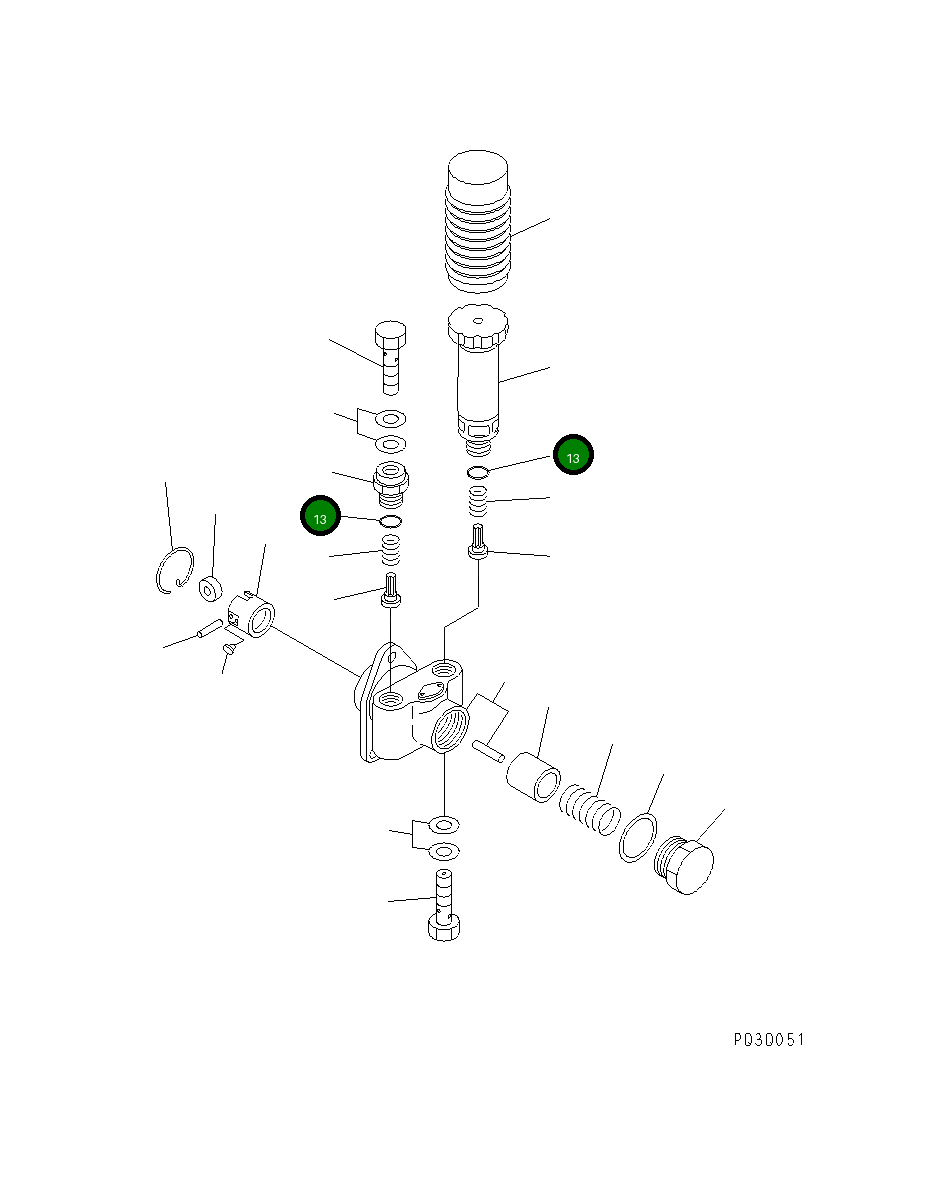 13

13

P030051