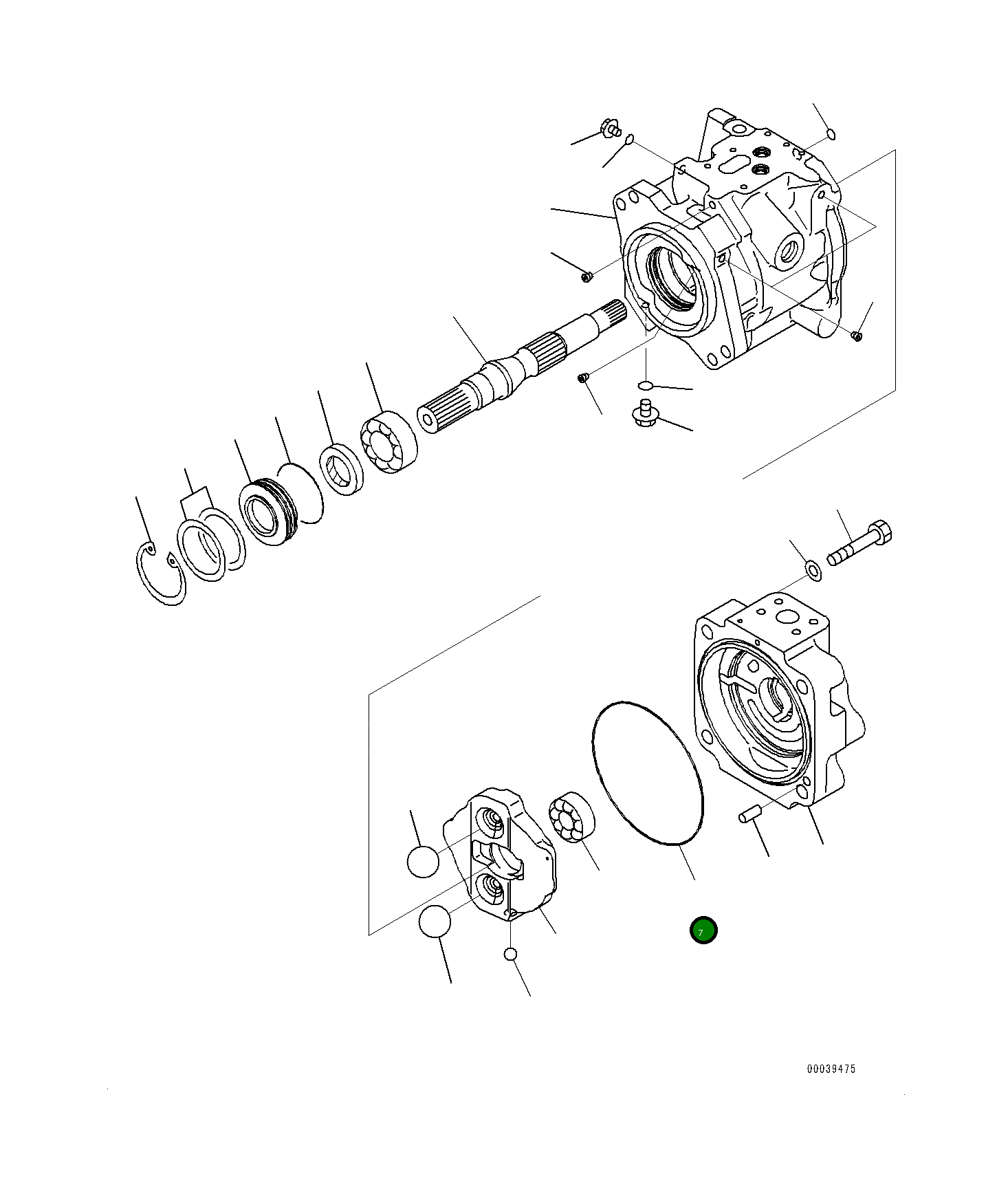 7

00039475