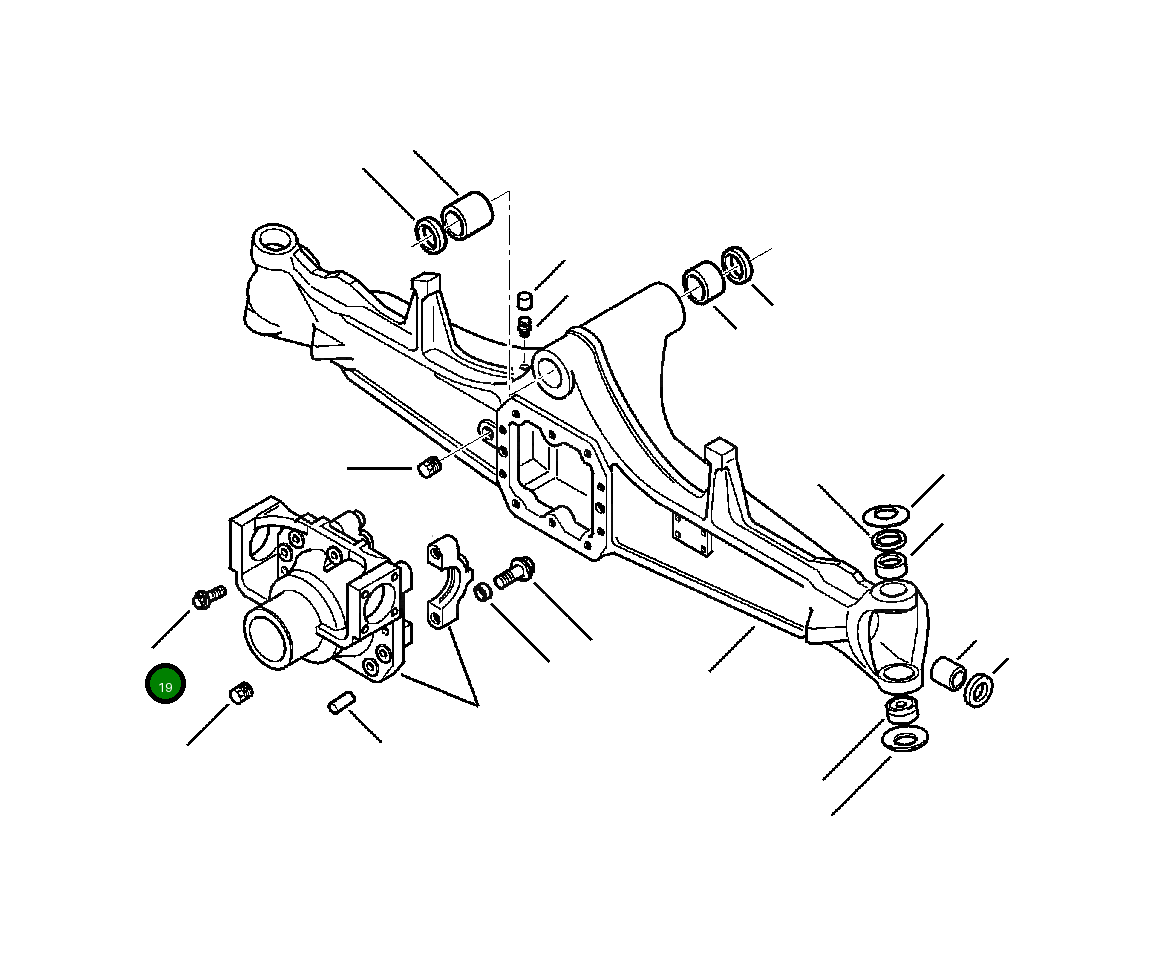 19