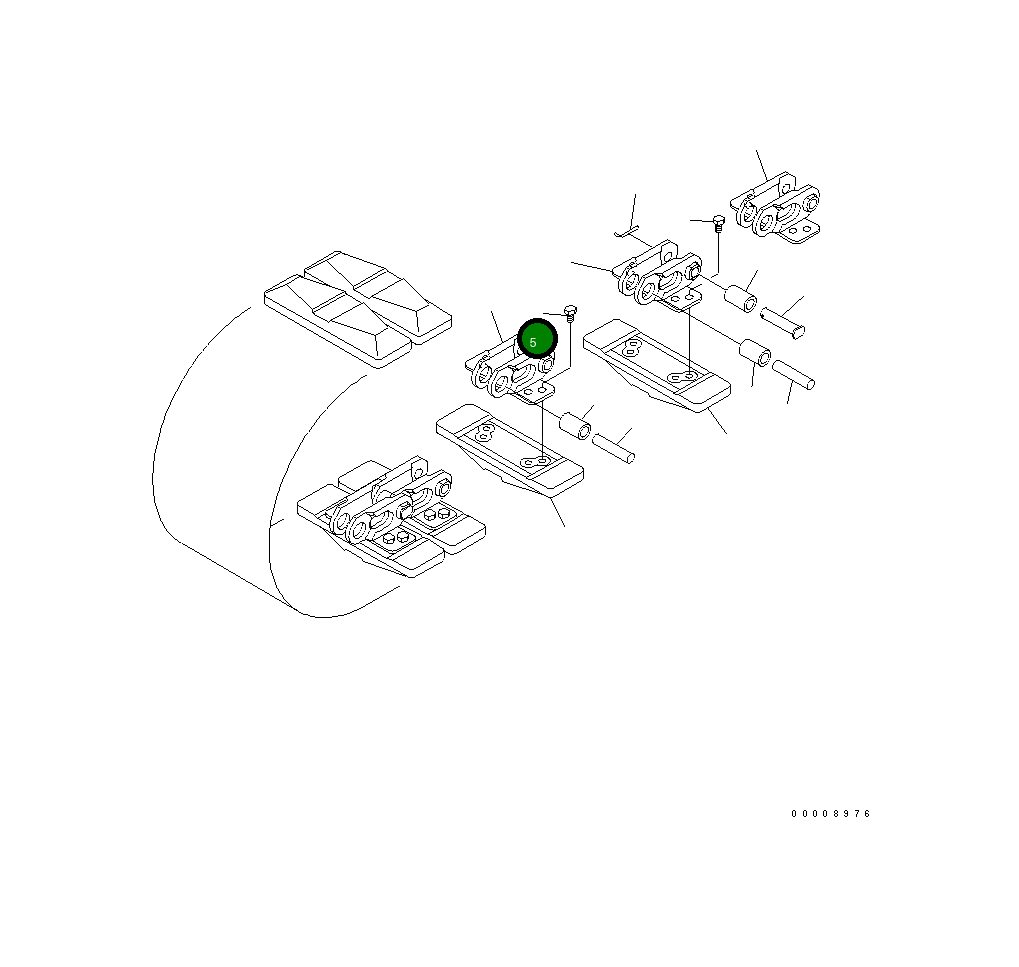 5

00008976