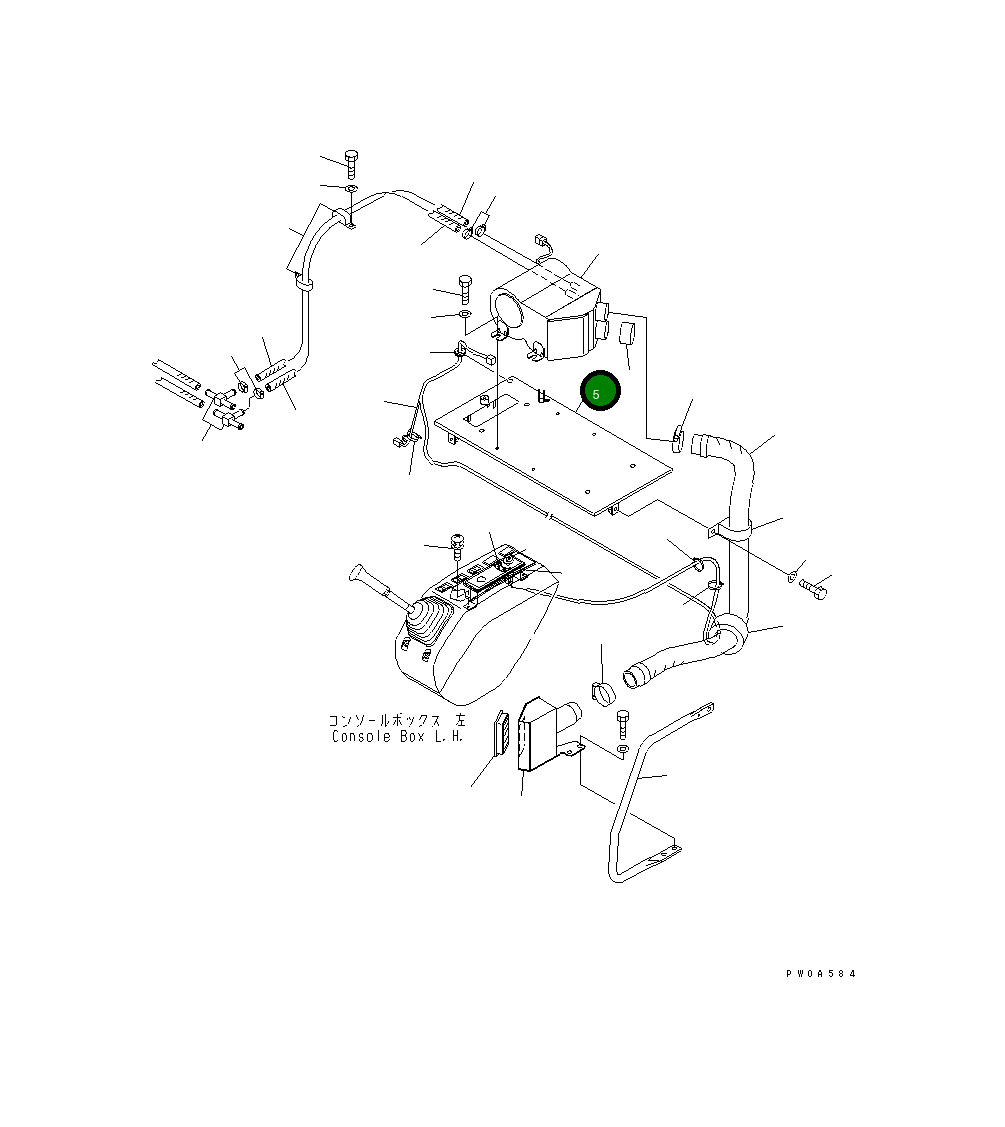 5

コンソールボックス 左
Console Box L.H.

PW0A584