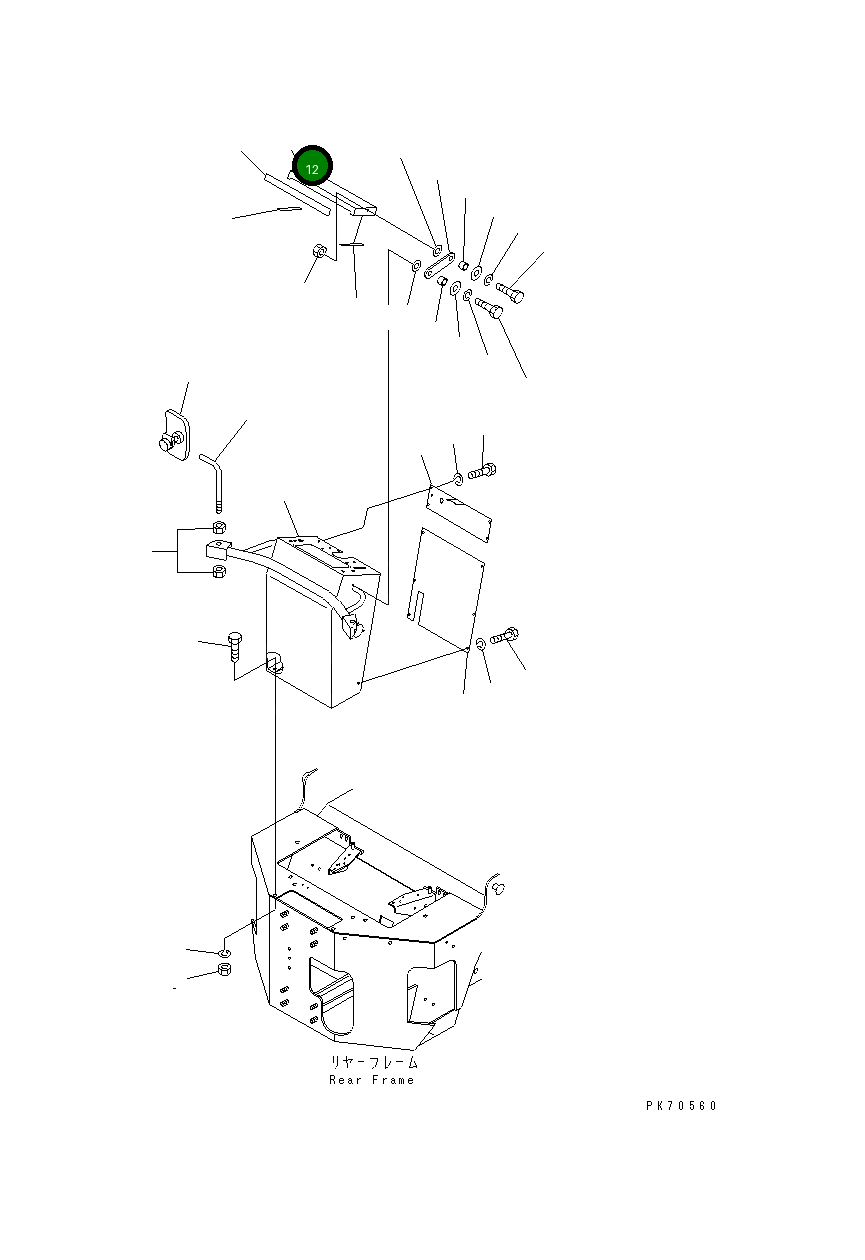 12

リヤーフレーム
Rear Frame

PK70560