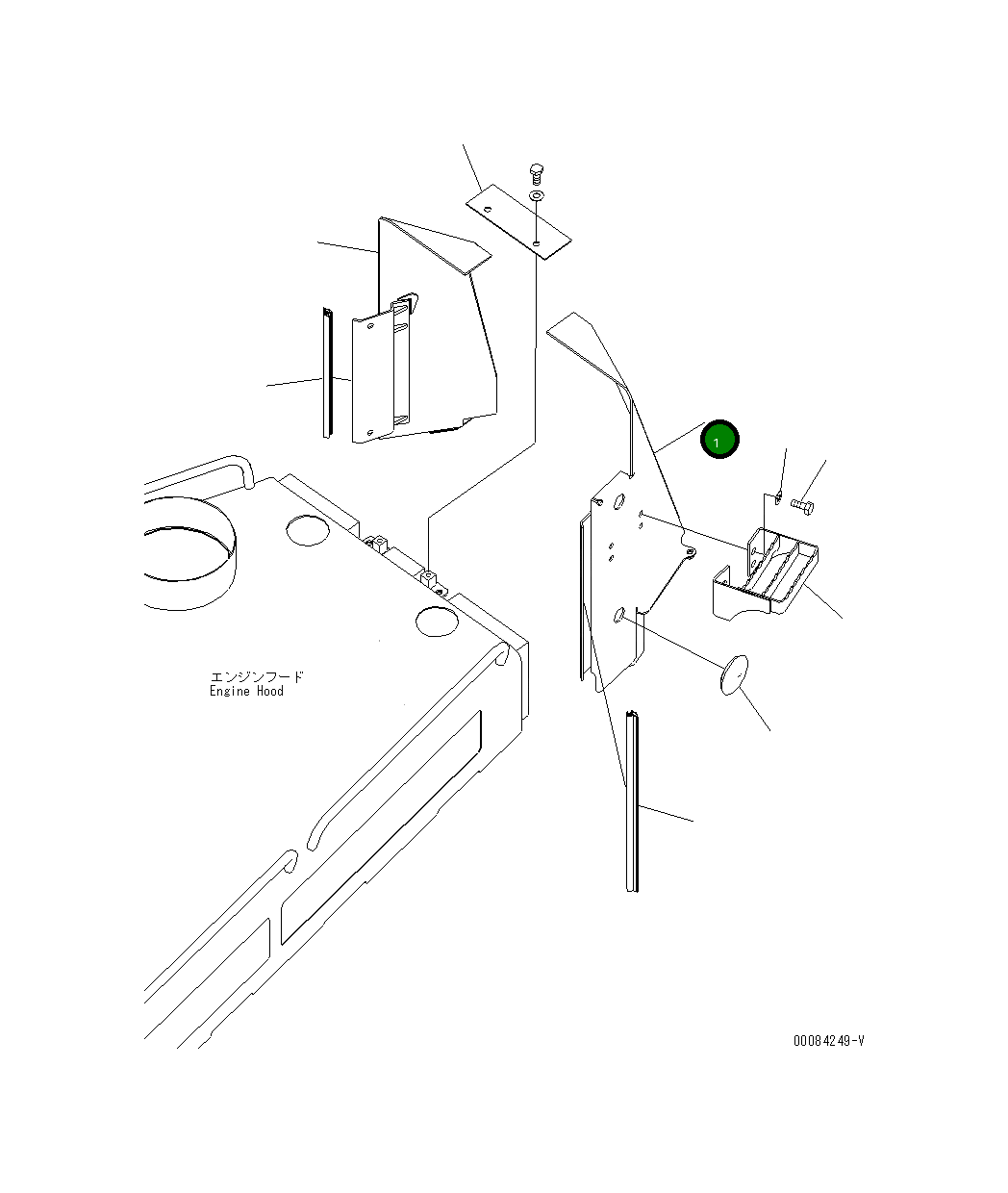 1

エンジンフード
Engine Hood

00084249-V