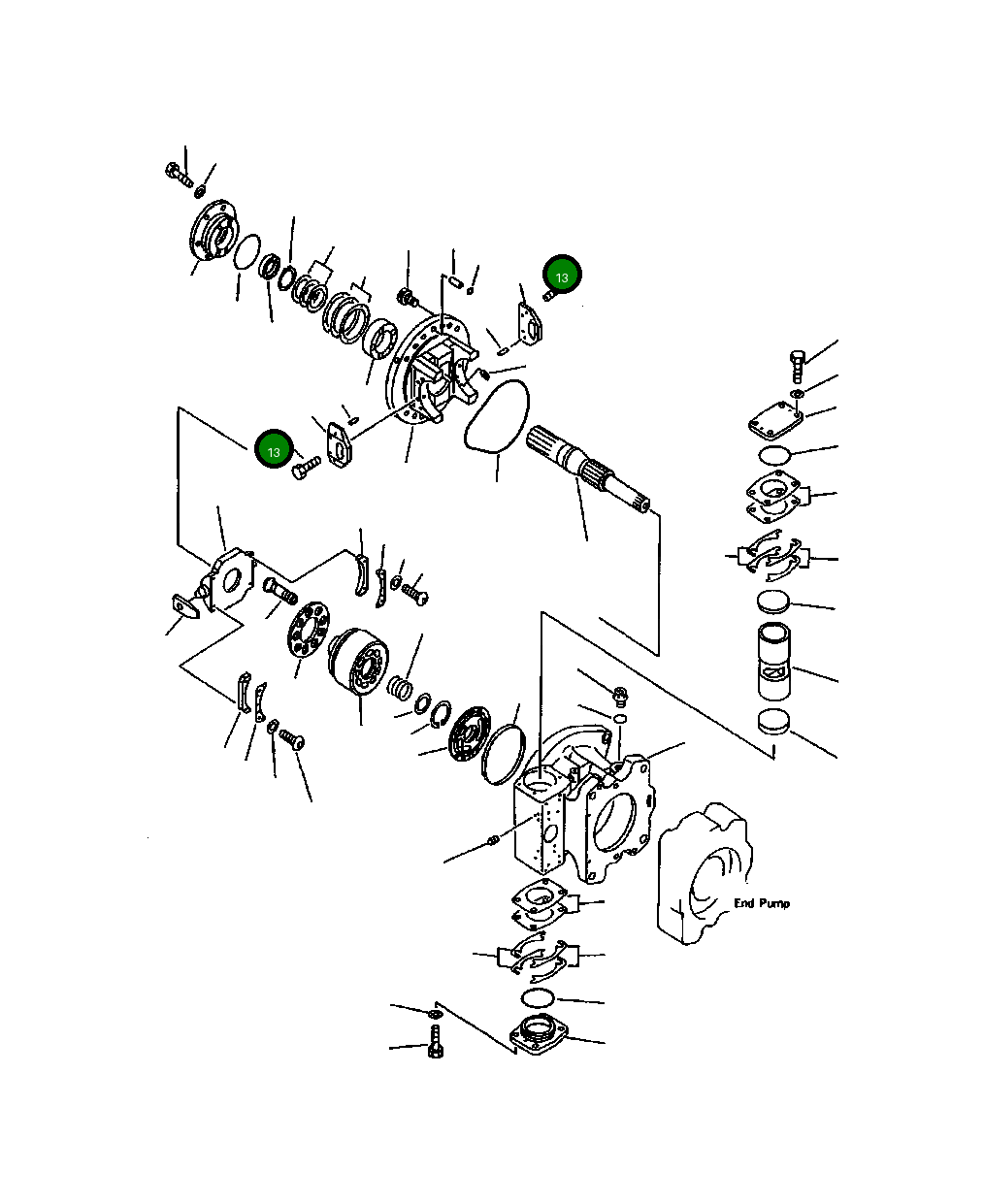 13

13

End Pump