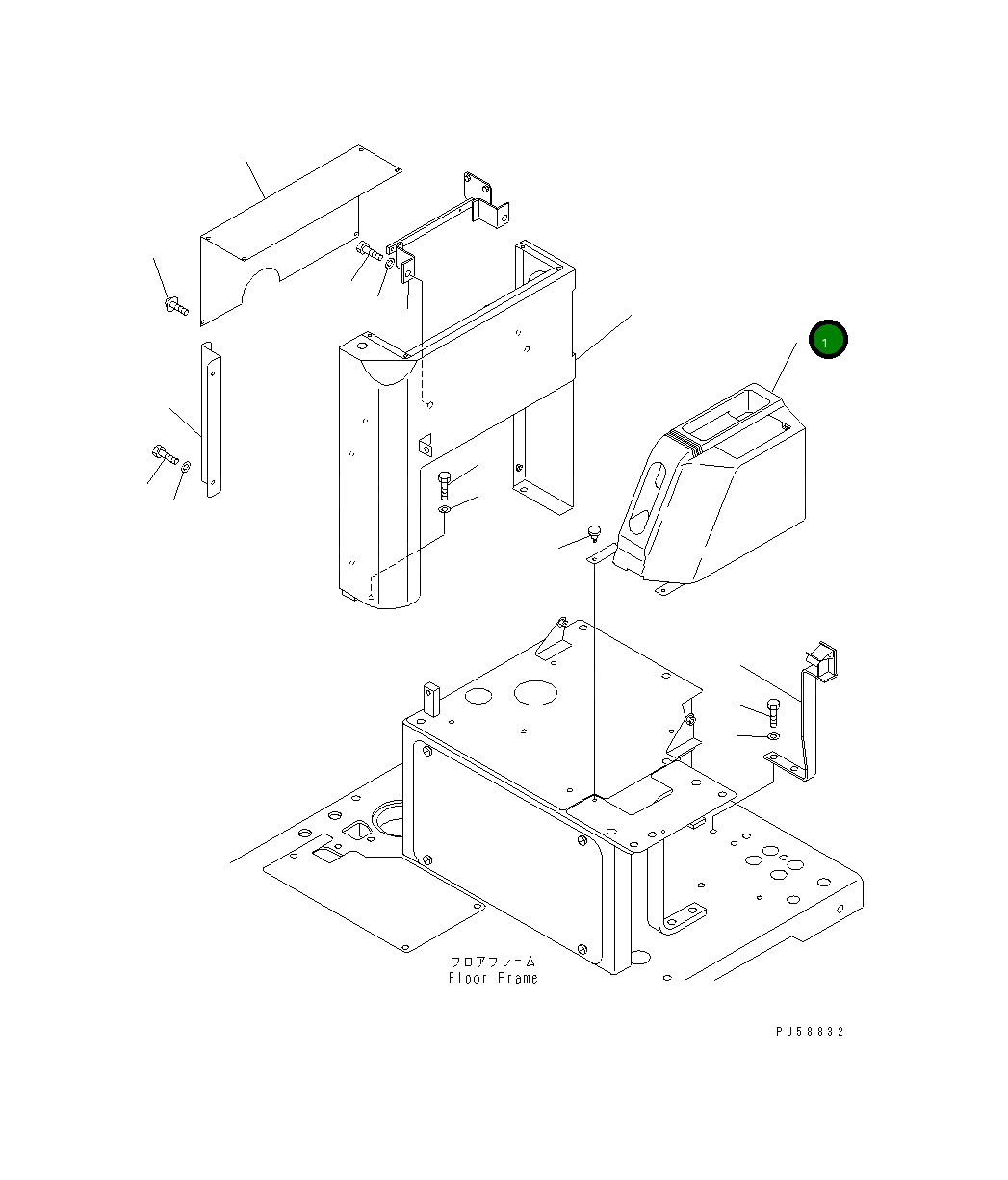 1

フロアフレーム
Floor Frame

PJ58832