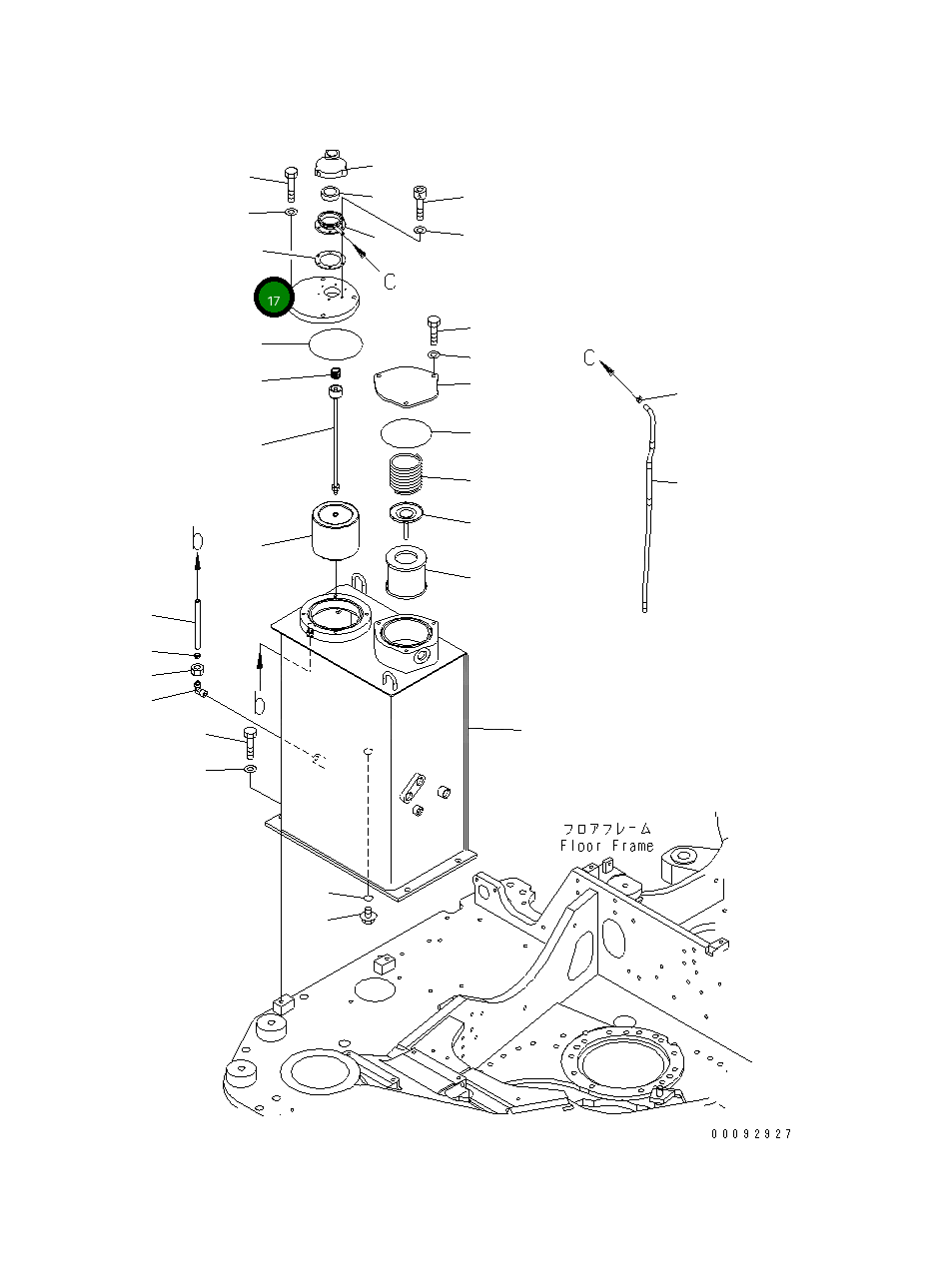 C
17
C
b
b
フロアフレーム
Floor Frame
00092927