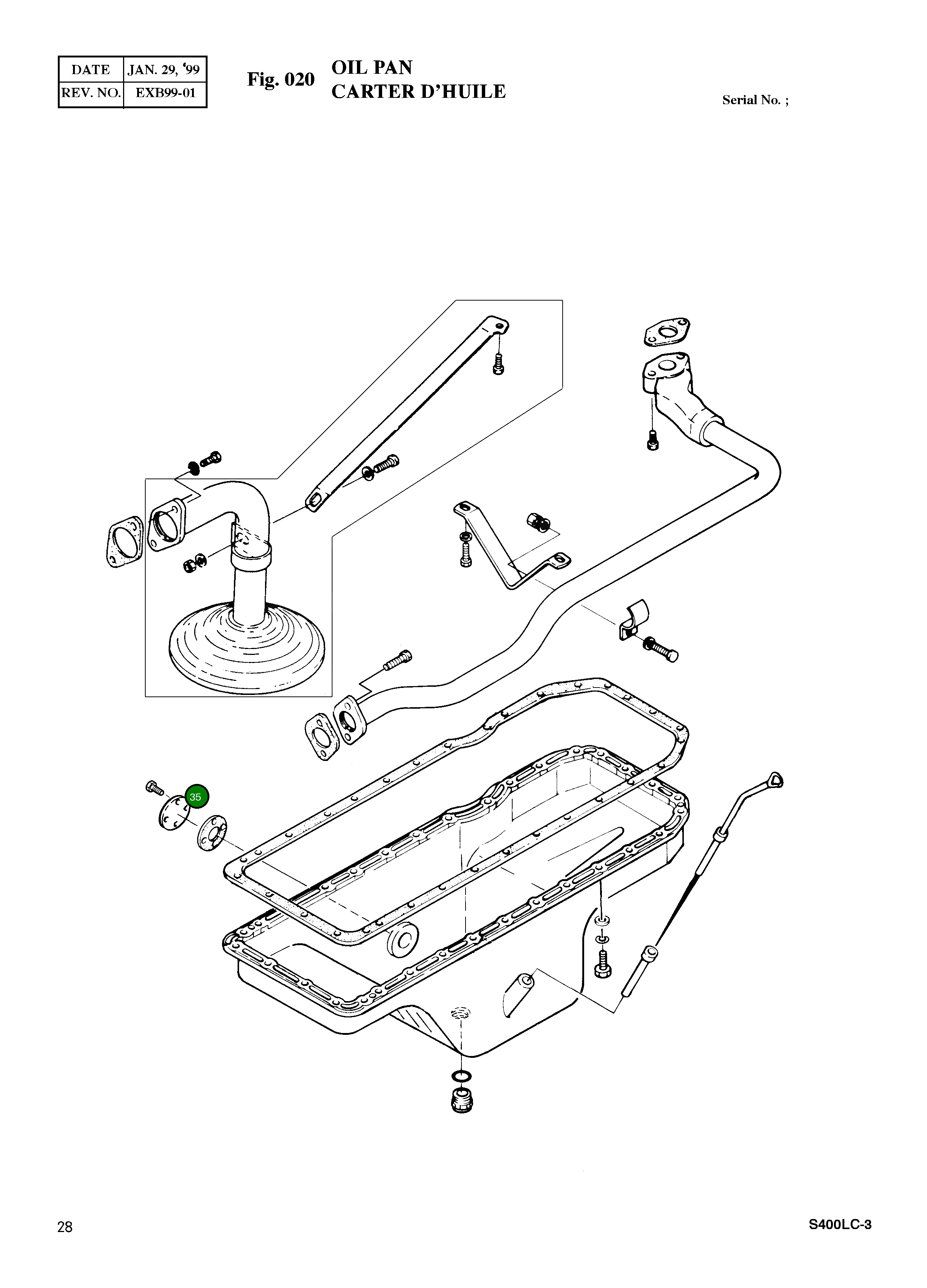 | DATE | JAN. 29, '99 |
|---|---|
| REV. NO. | EXB99-01 |

Fig. 020 OIL PAN
CARTER D'HUILE

Serial No. ;

35

28

S400LC-3