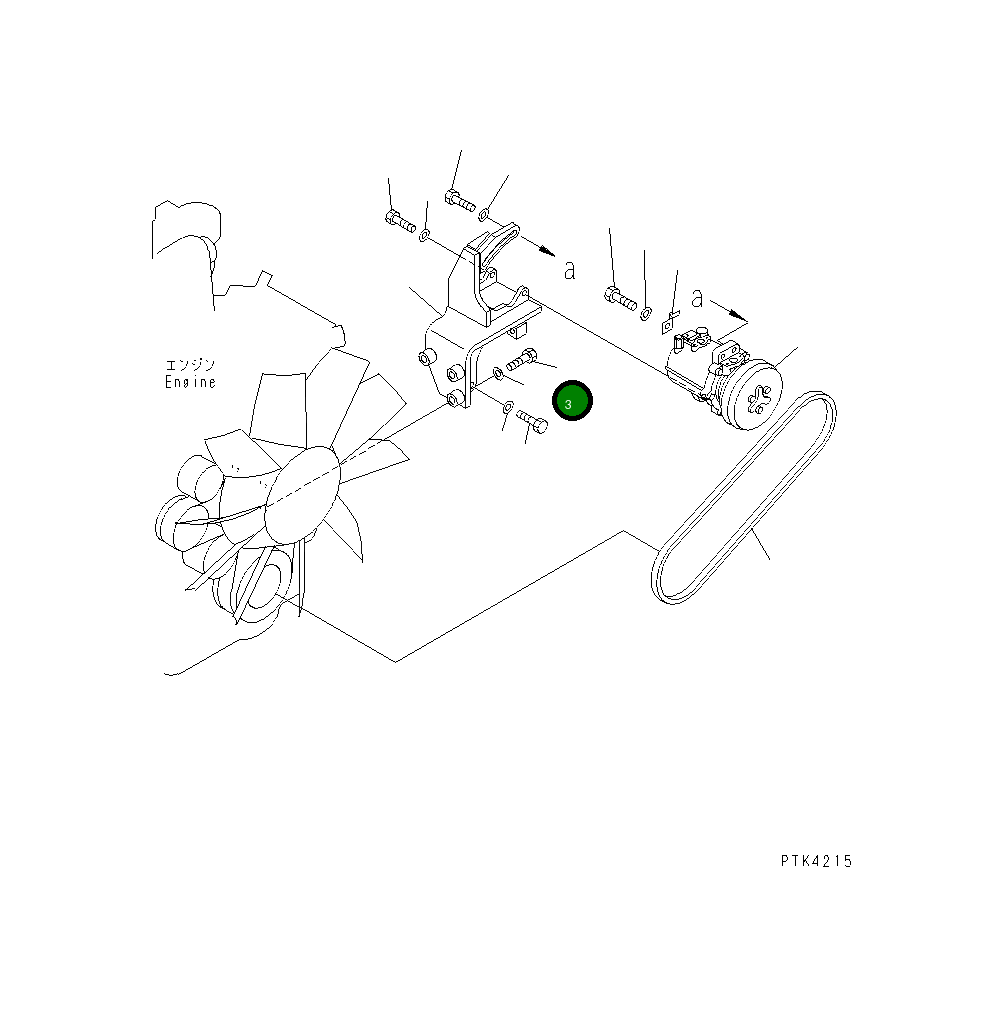 a

a

エンジン
Engine

3

PTK4215