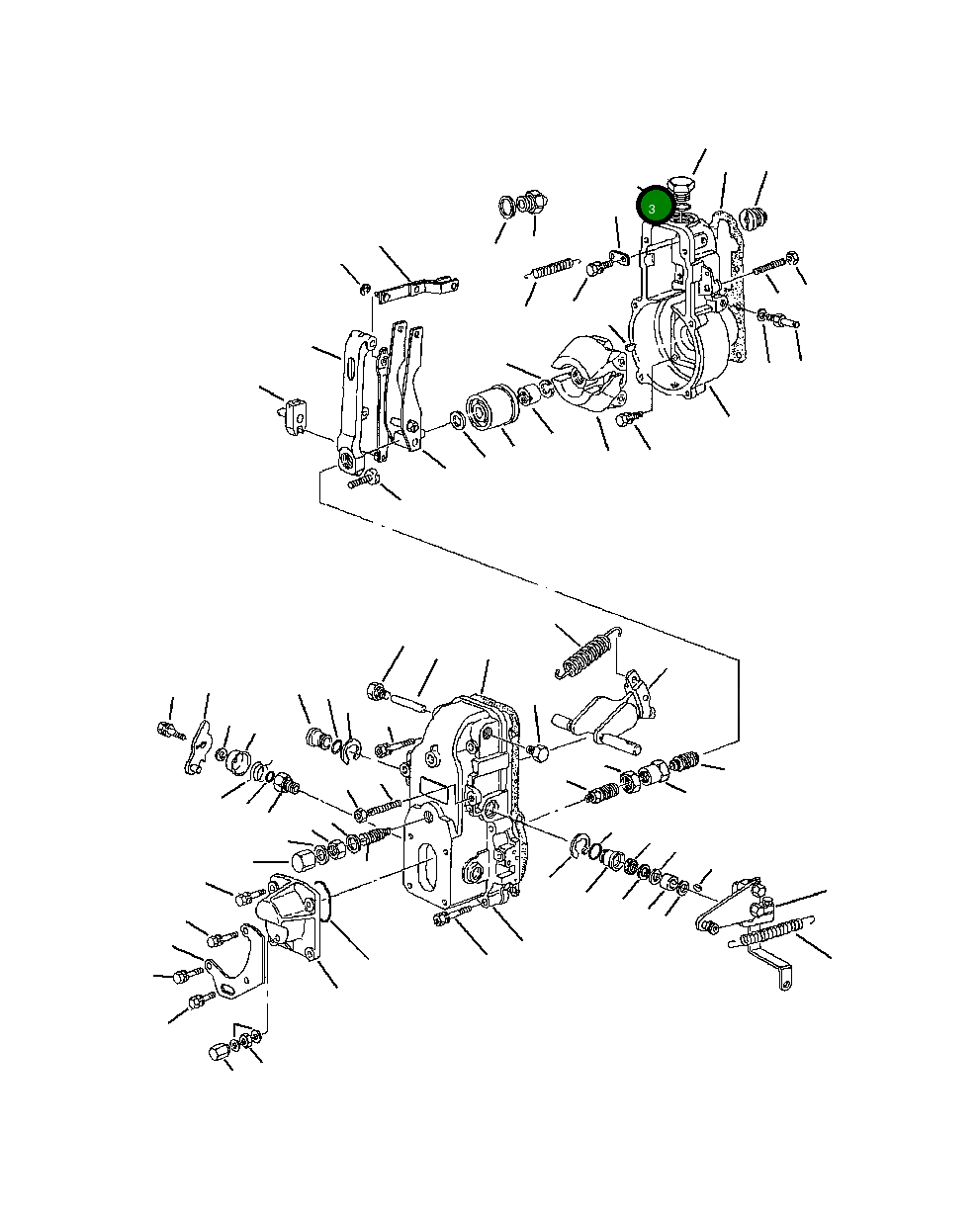 3