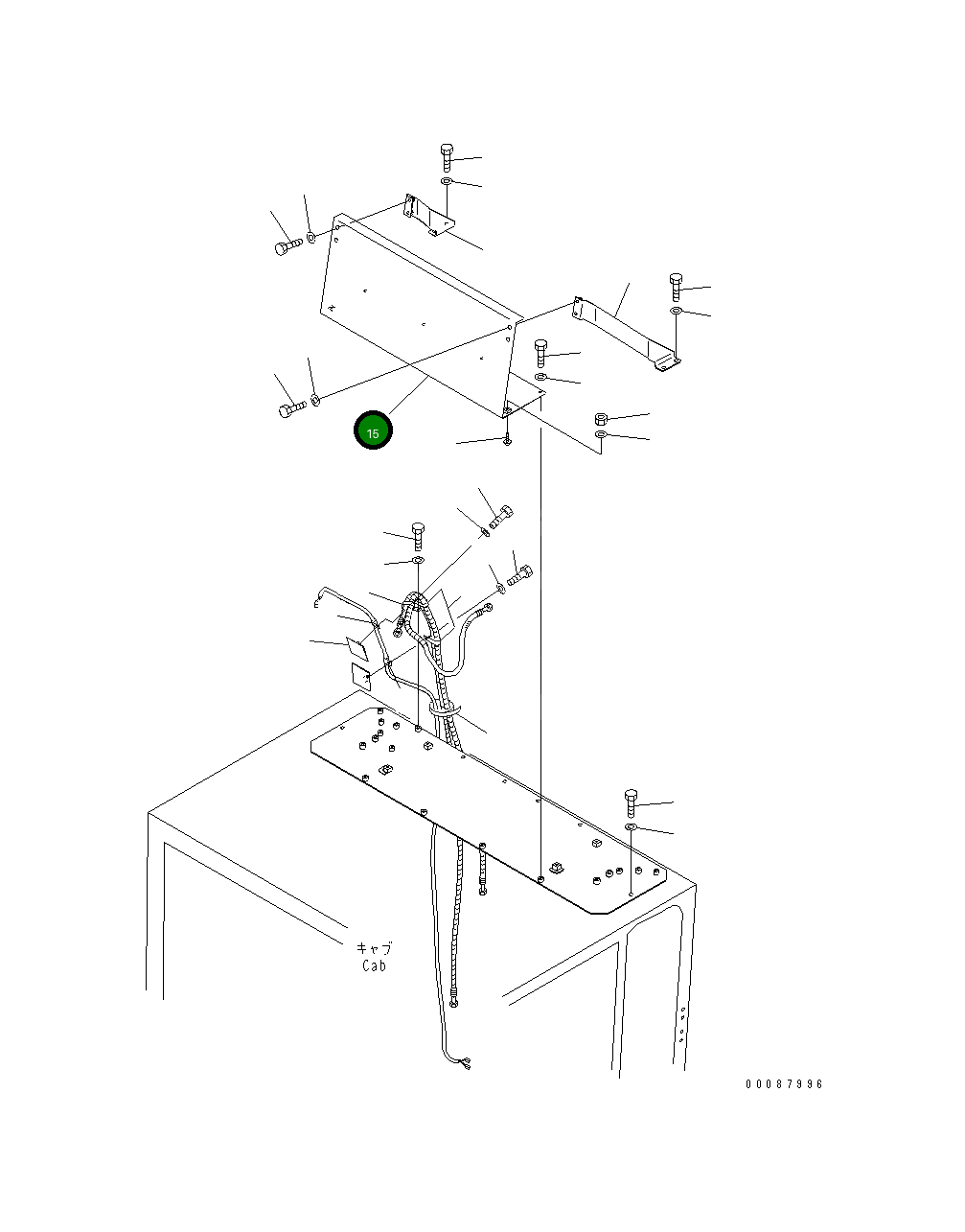 15

キャブ
Cab

00087996