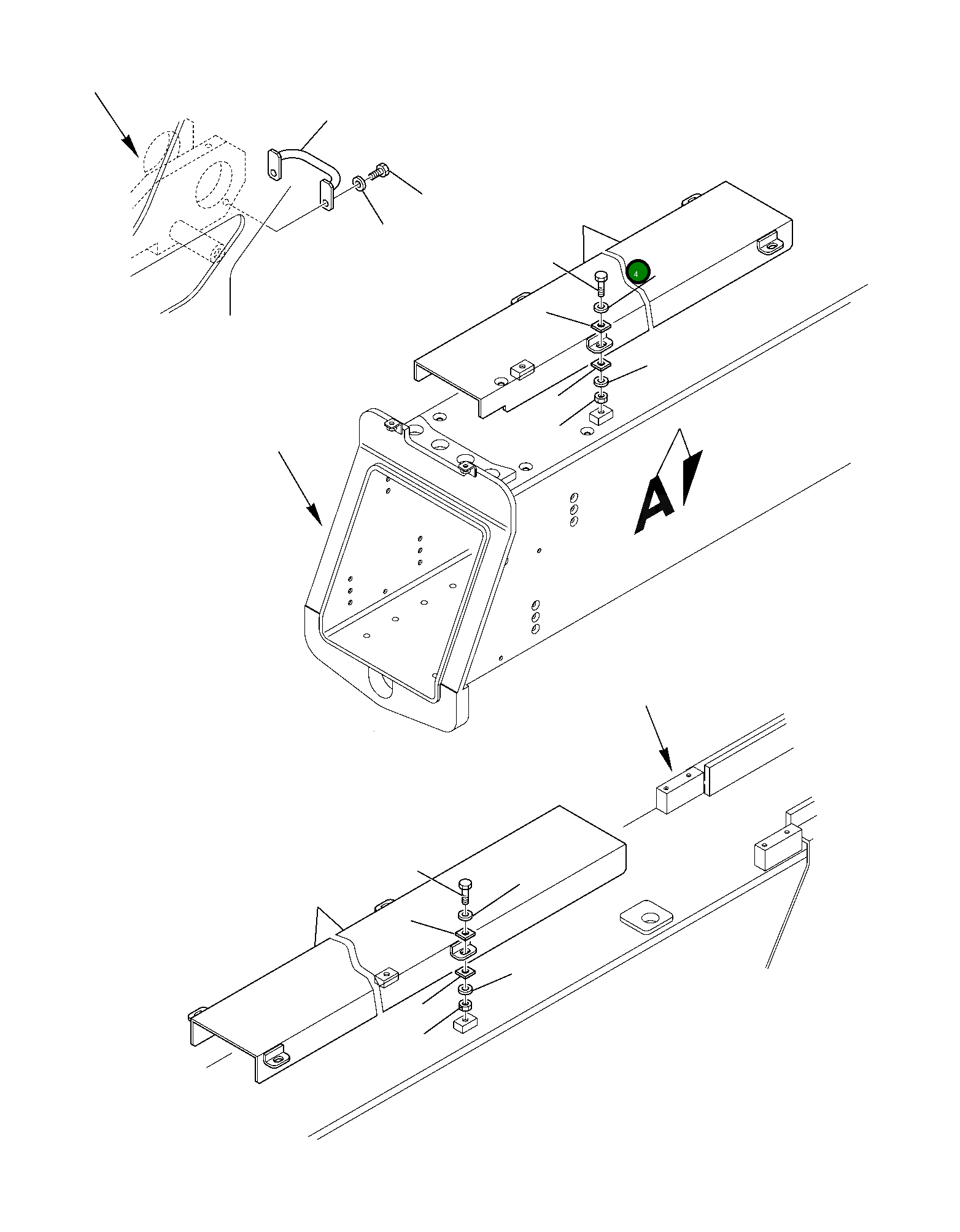 4

A