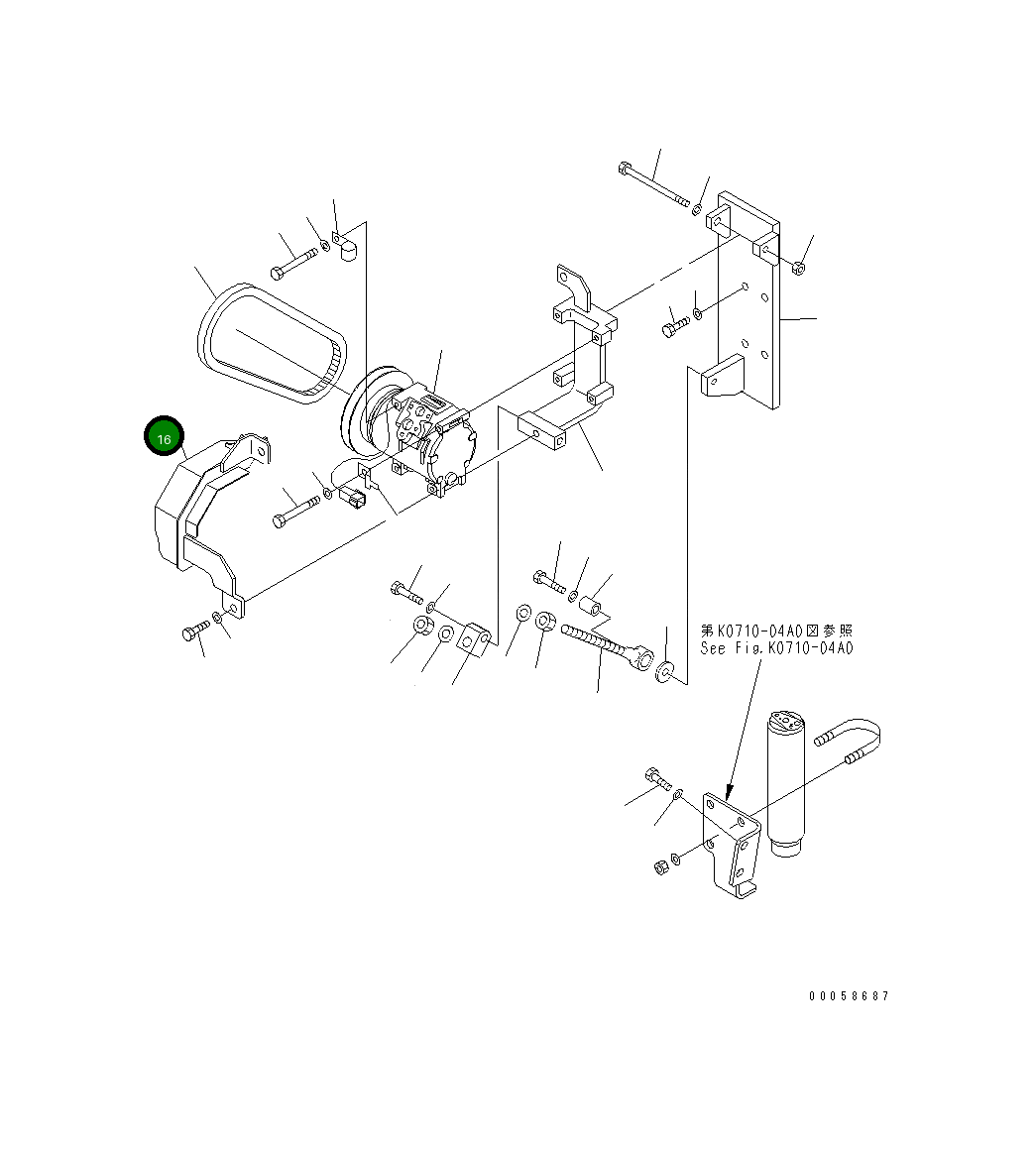 16

第K0710-04A0図参照
See Fig.K0710-04A0

00058687