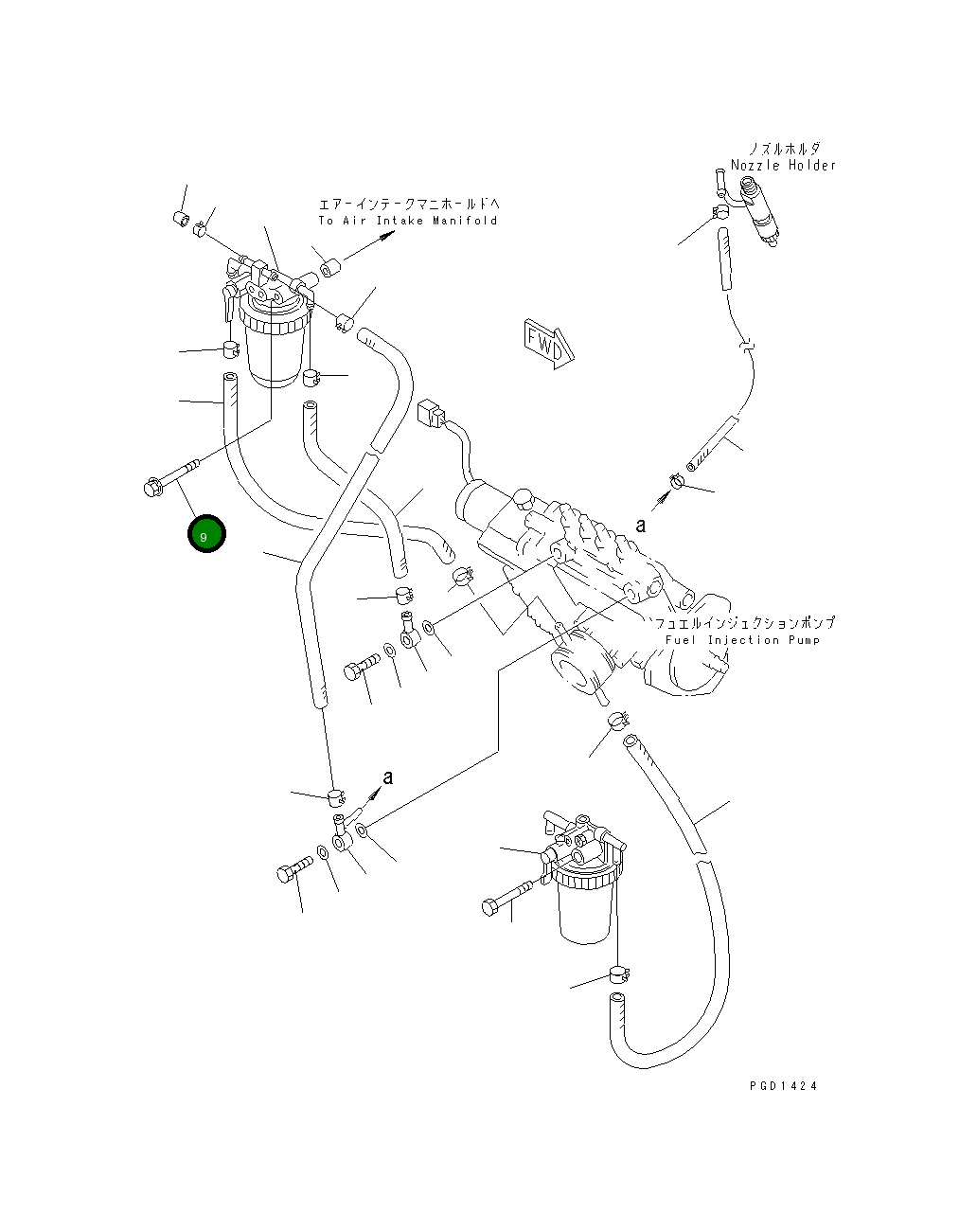 ノズルホルダ
Nozzle Holder

エアーインテークマニホールドへ
To Air Intake Manifold

FWD

a

9

フュエルインジェクションポンプ
Fuel Injection Pump

a

PGD1424