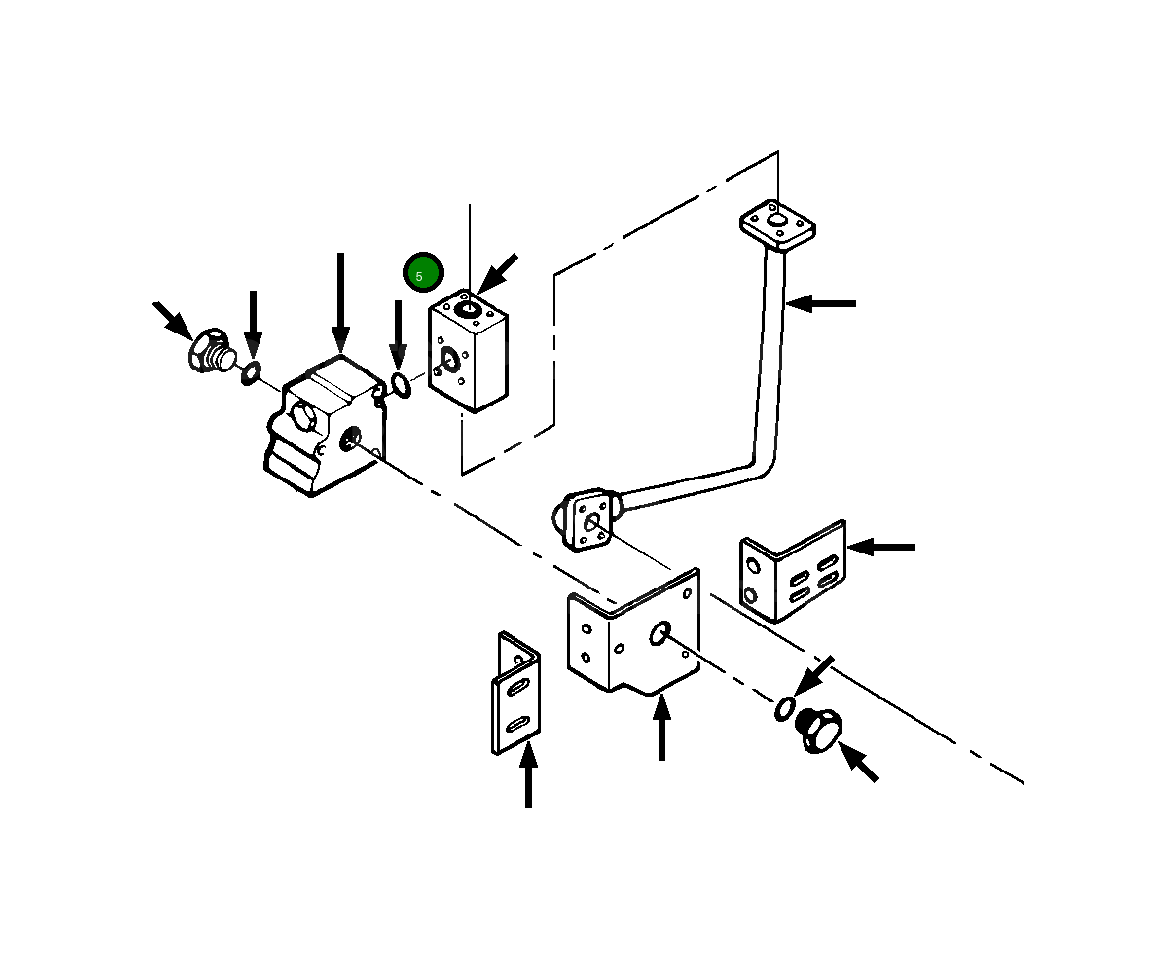 5