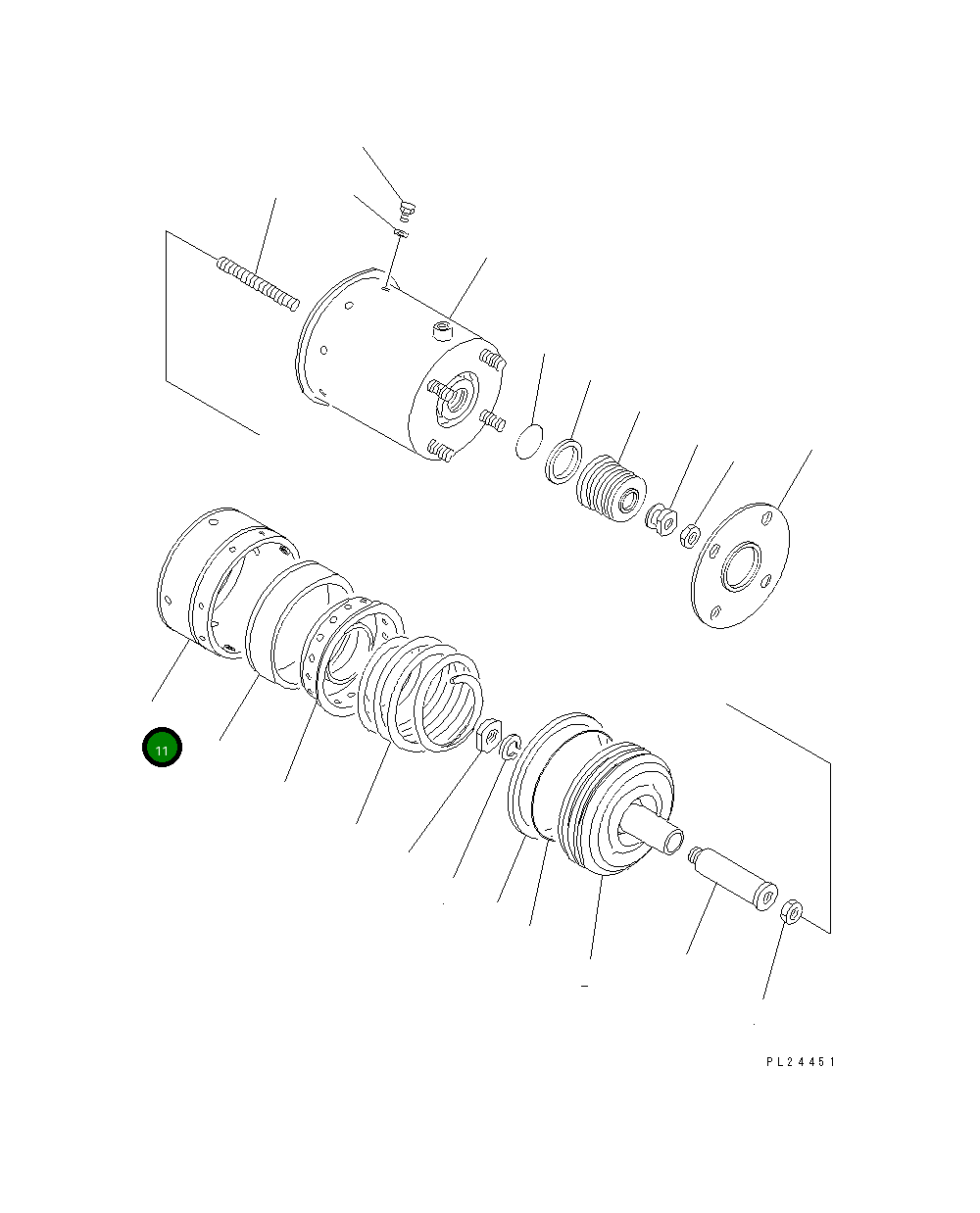 11

PL24451