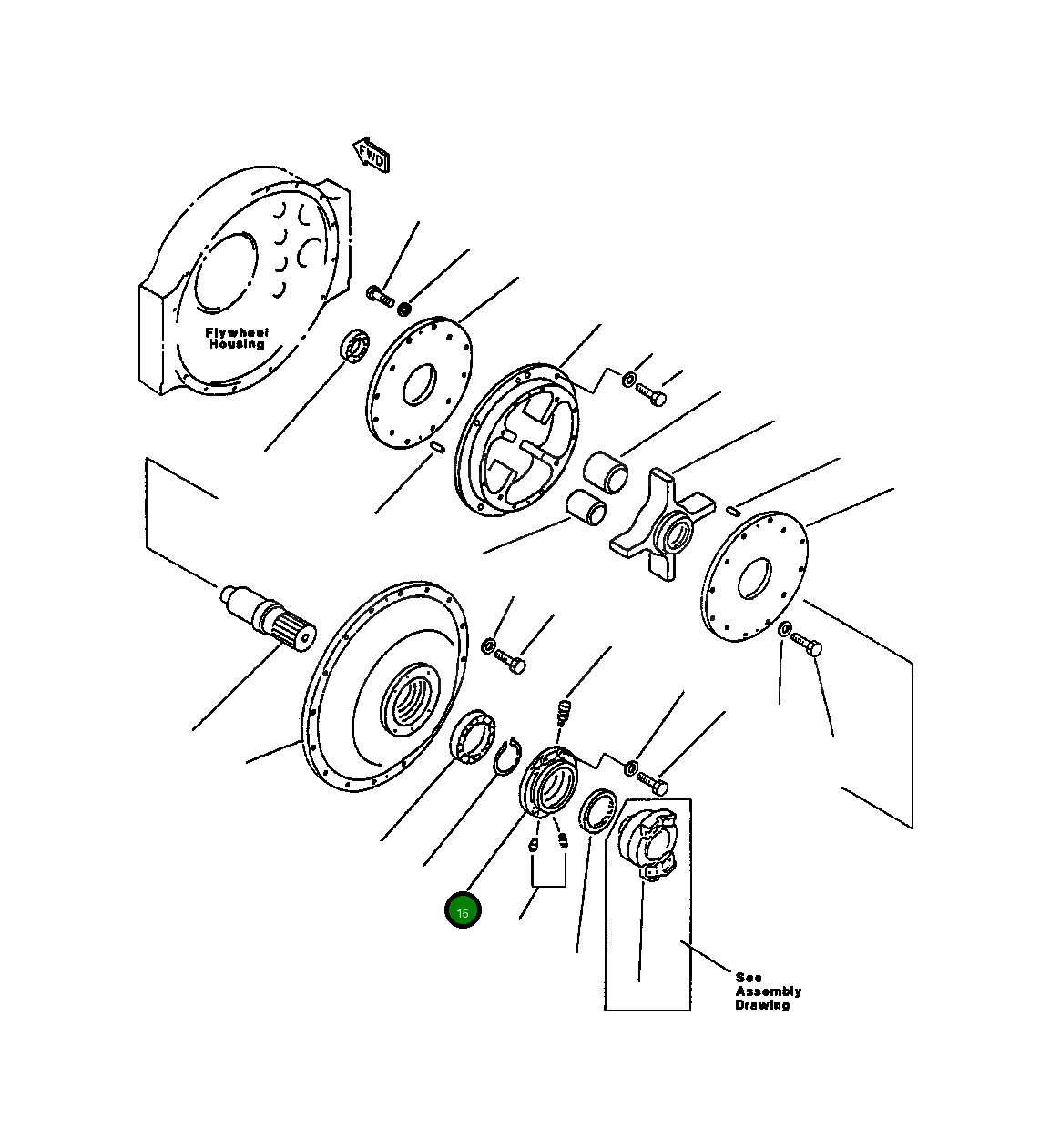 FWD

Flywheel Housing

15

See Assembly Drawing