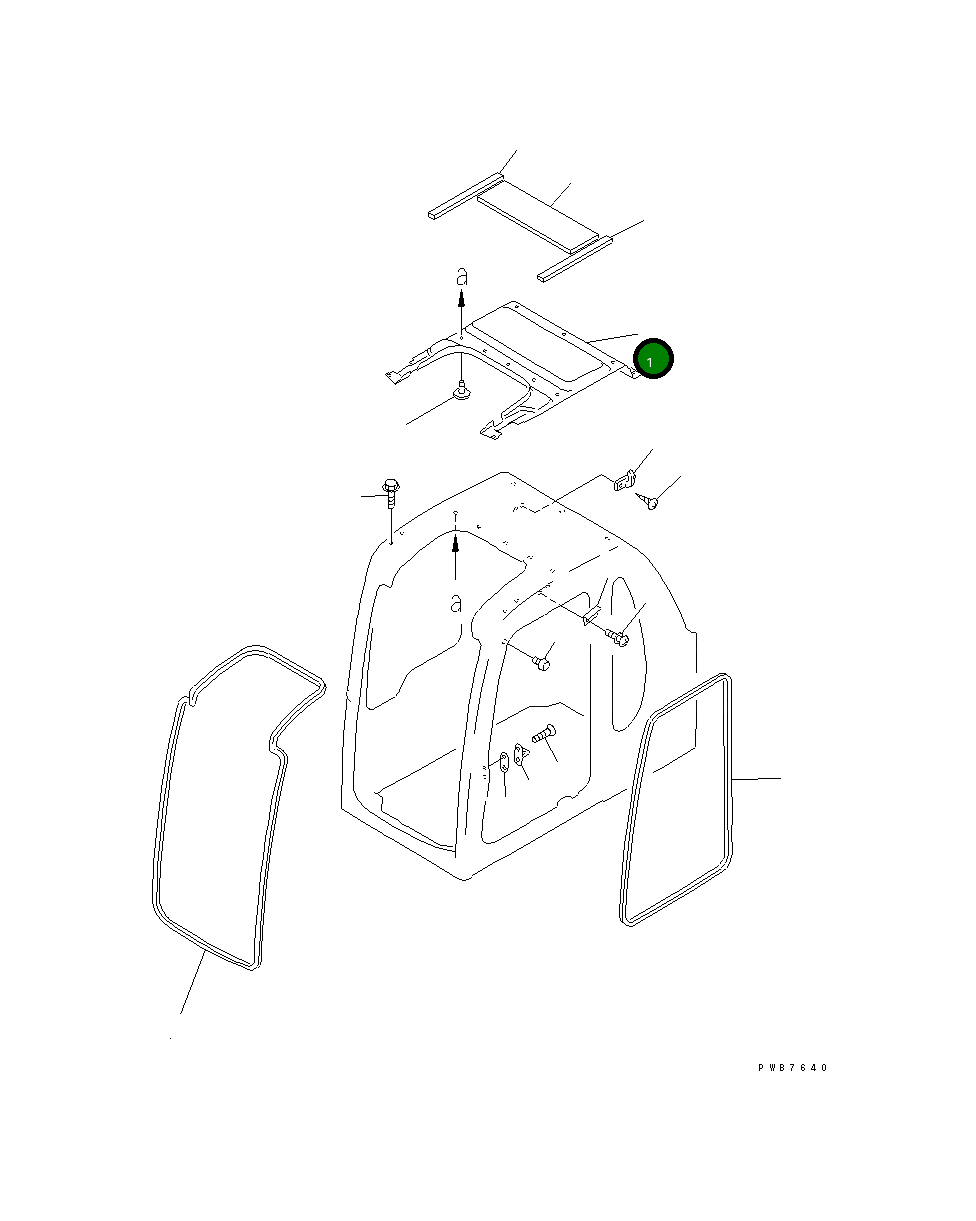 a
1
a
PWB7640