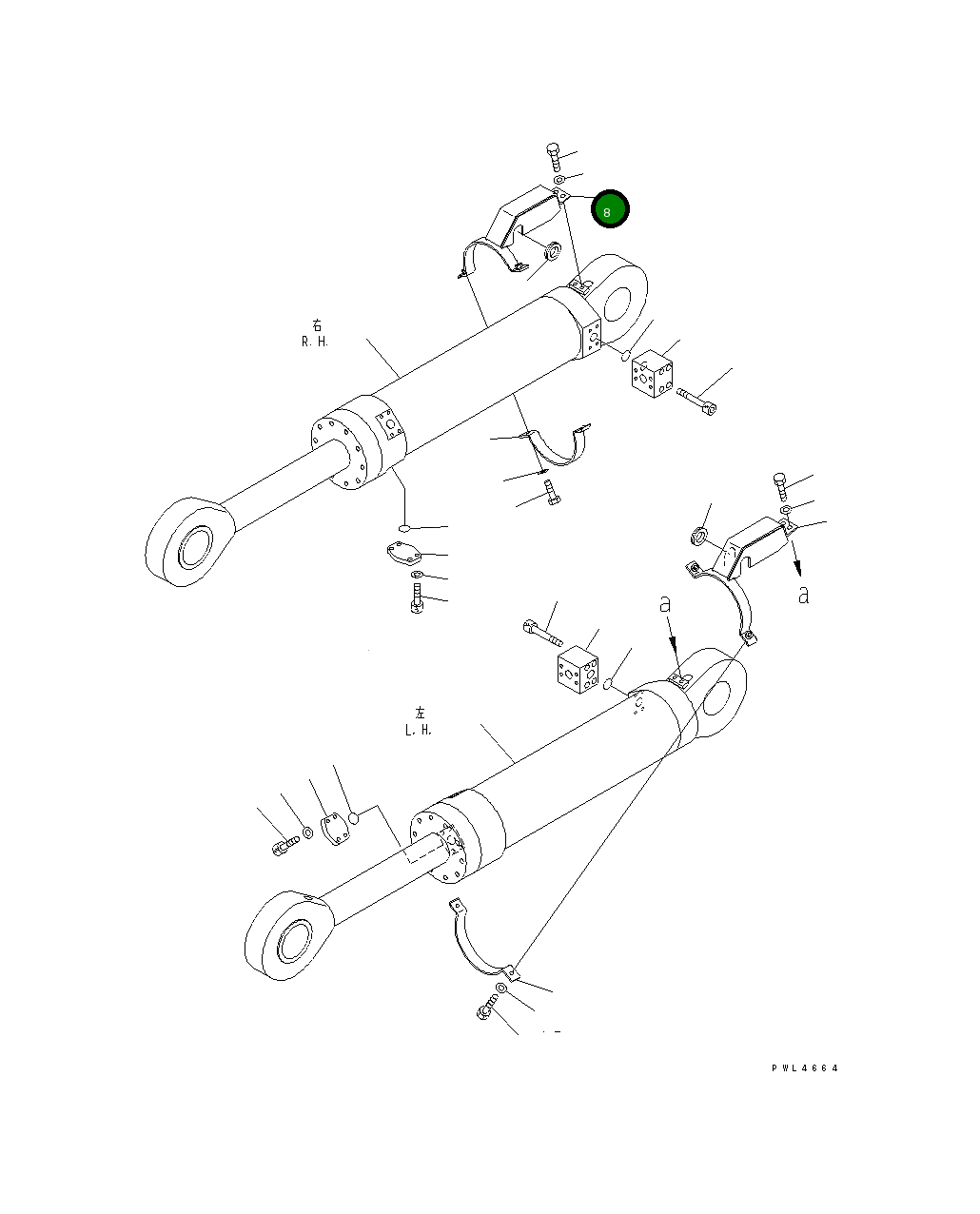 8

右
R. H.

a

a

左
L. H.

PWL4664