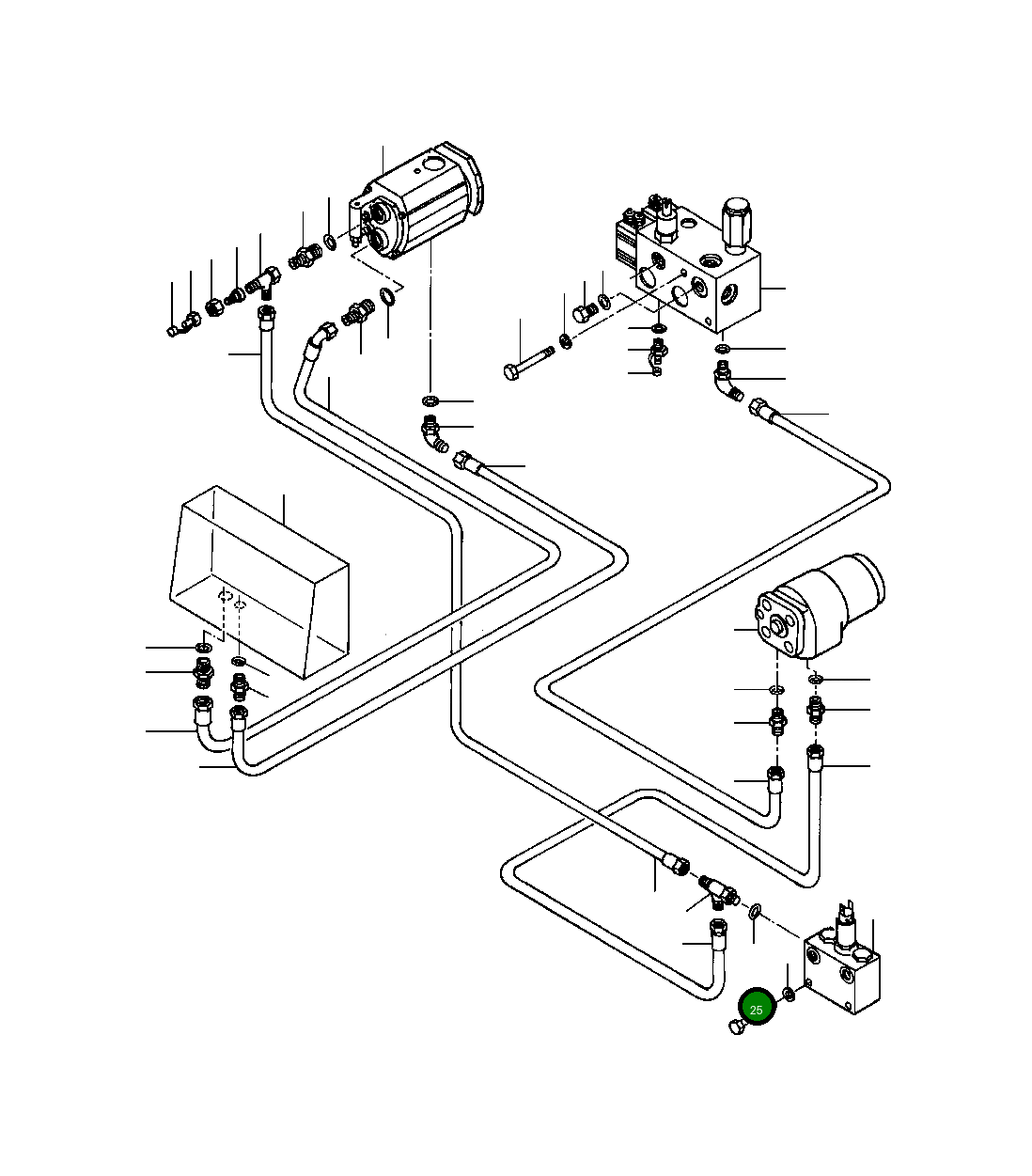 25