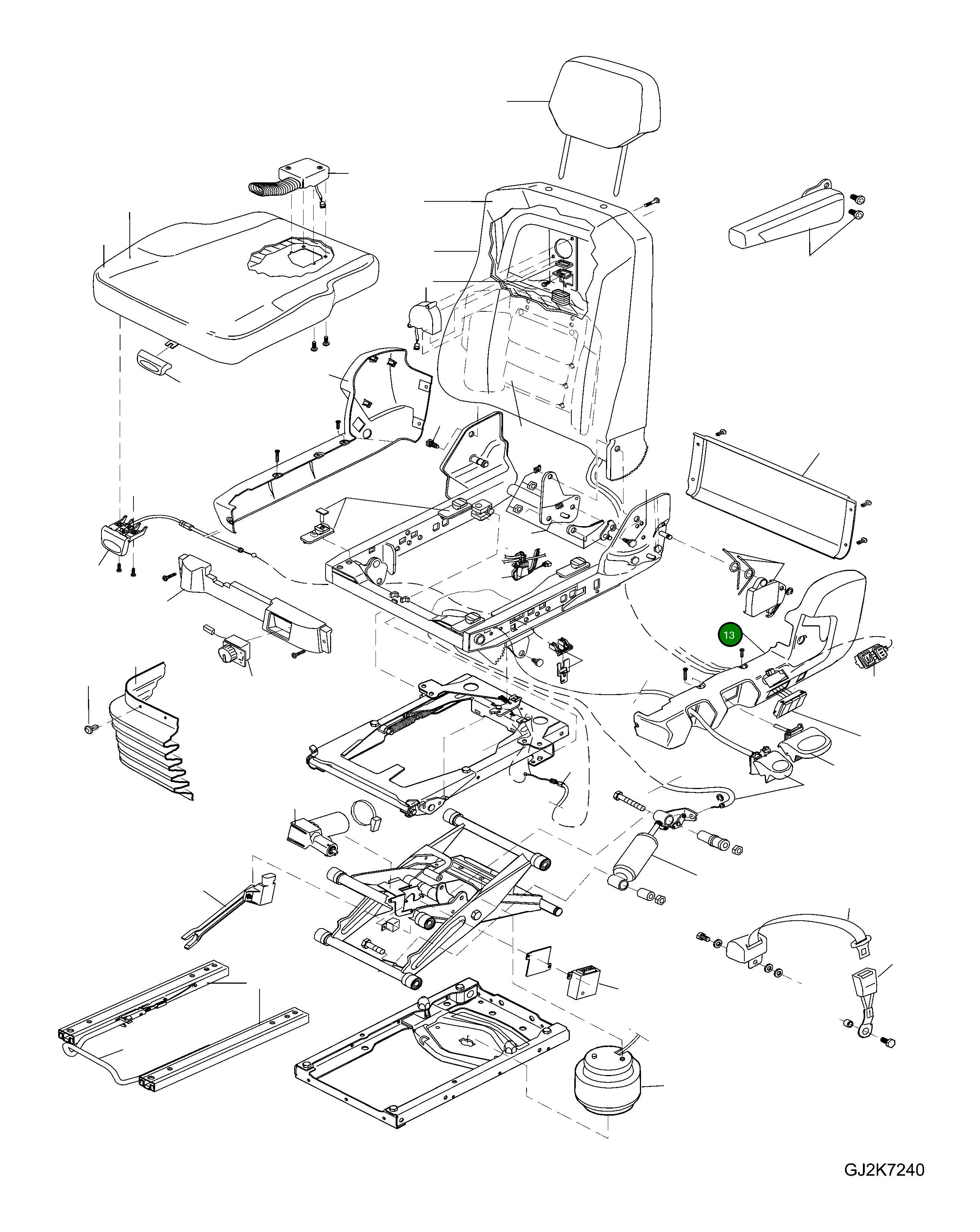 13

GJ2K7240