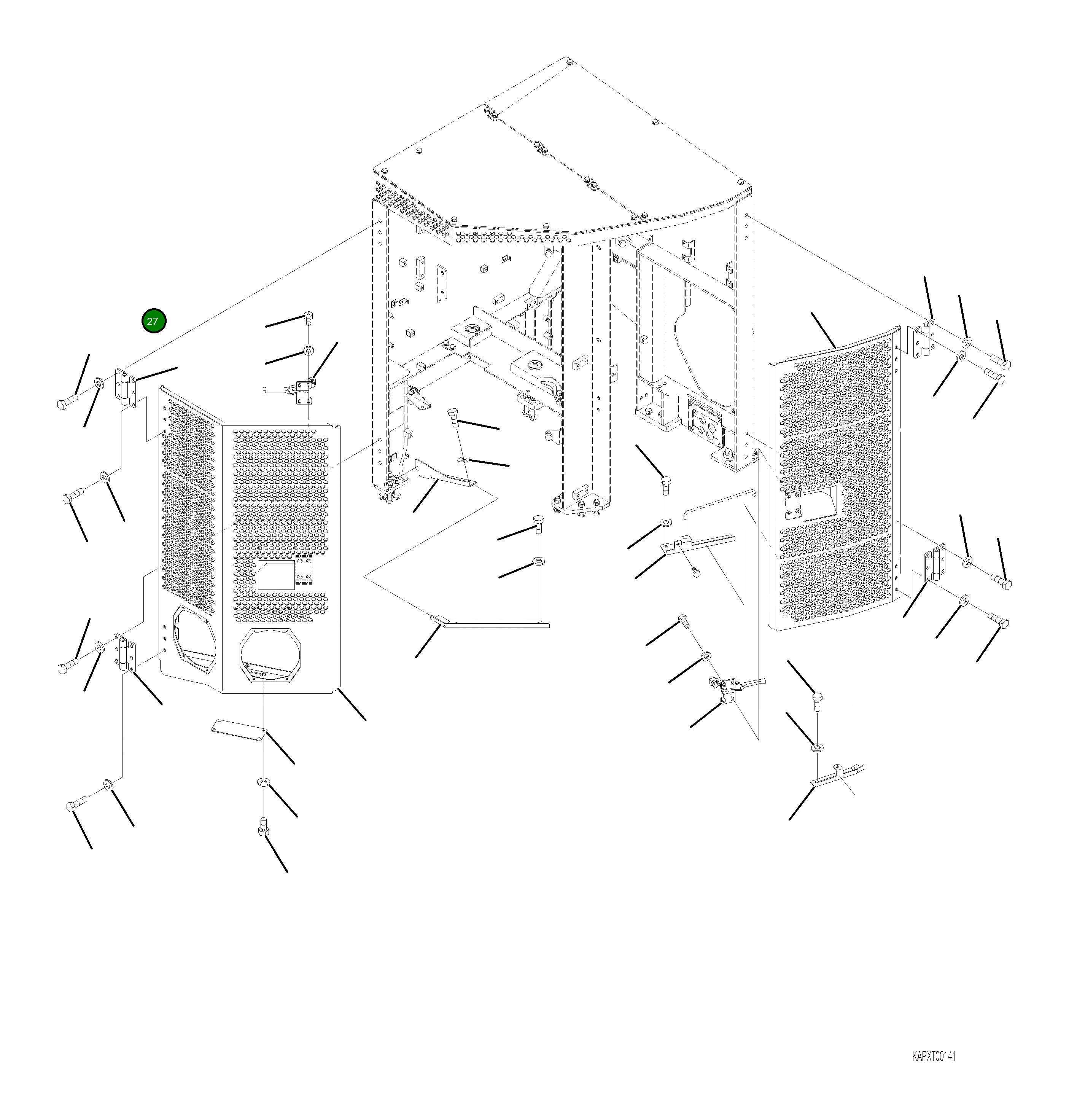 27

KAPXT00141