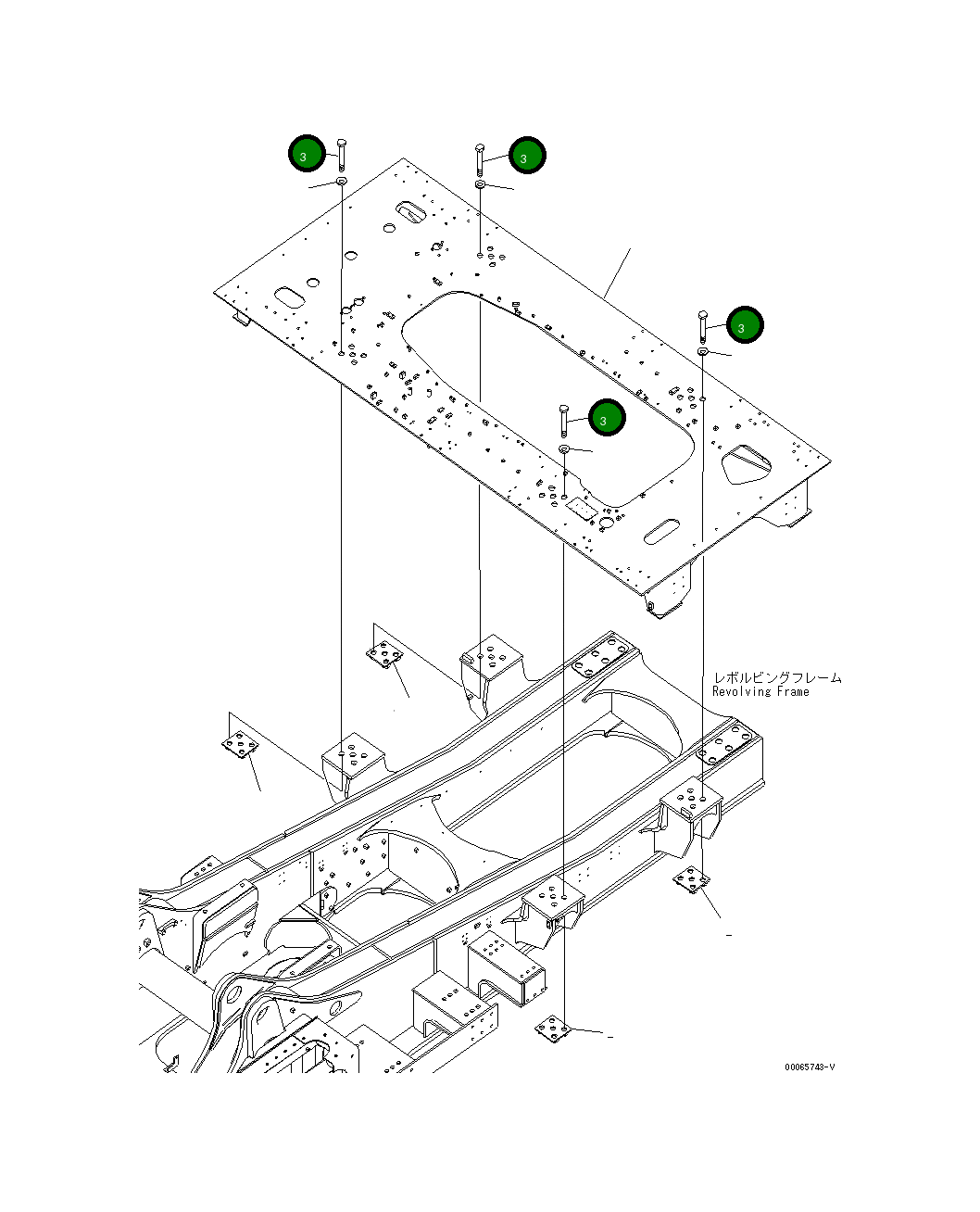 3

3

3

3

レボルビングフレーム
Revolving Frame

00065743-V