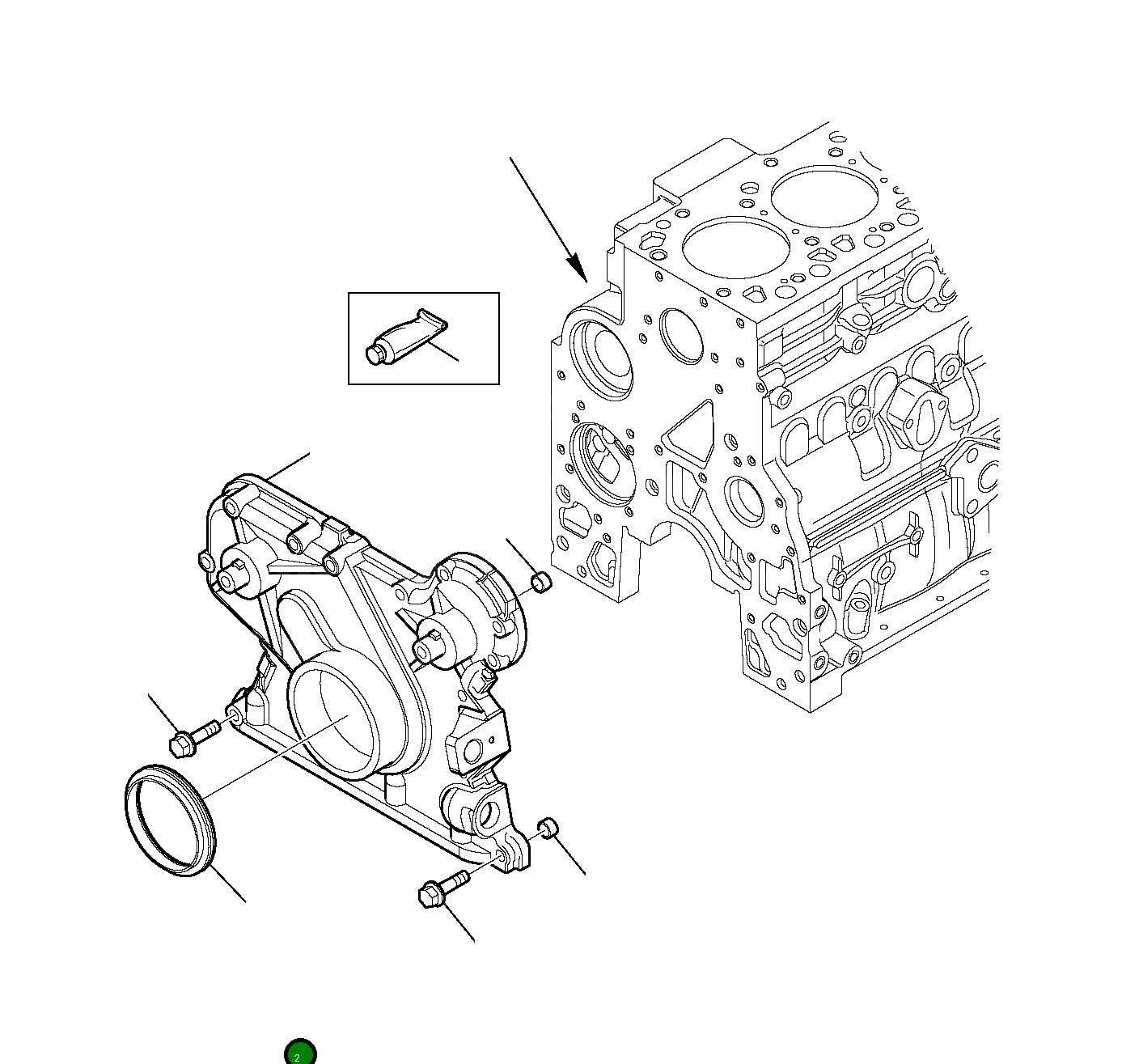 2