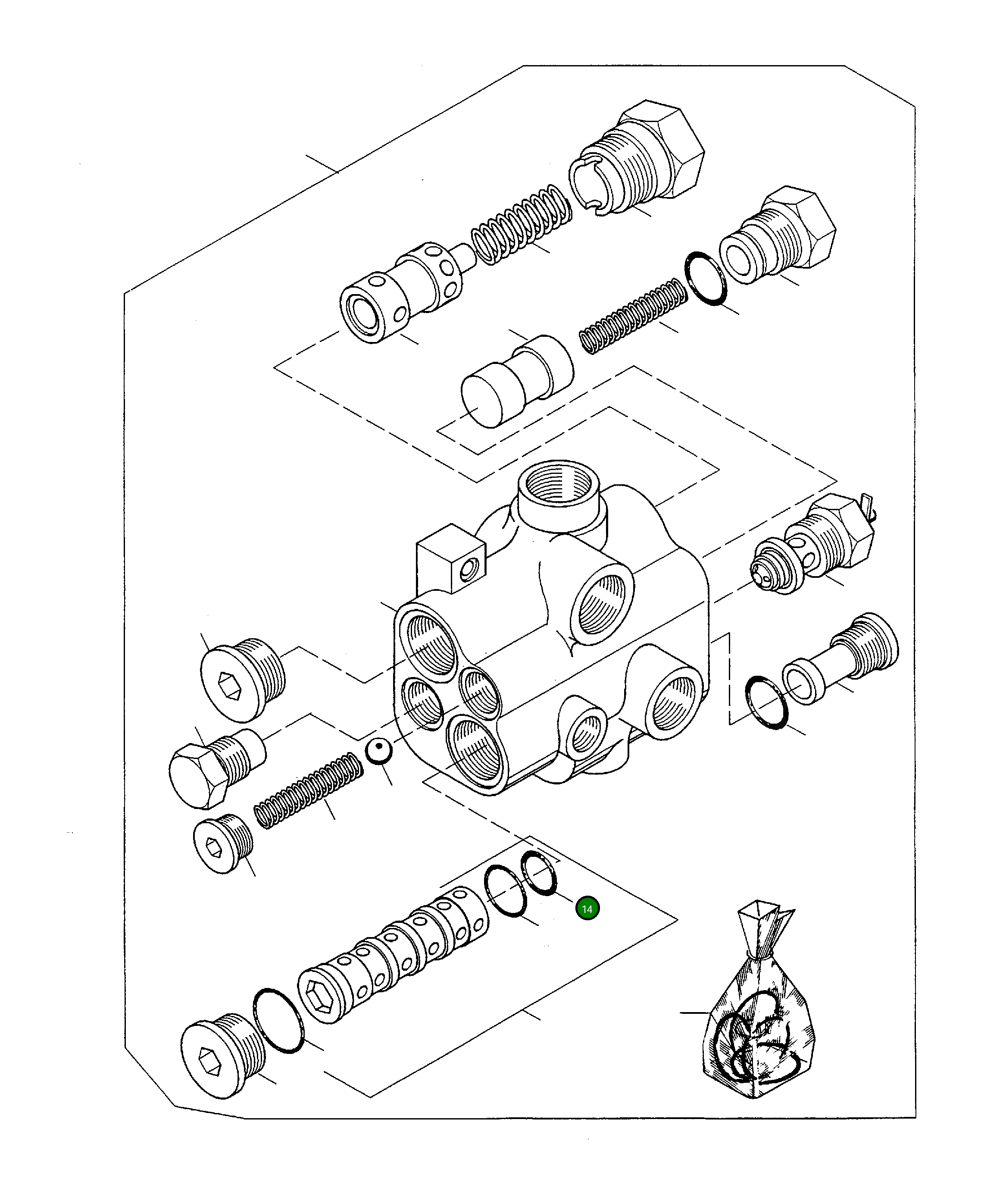 14