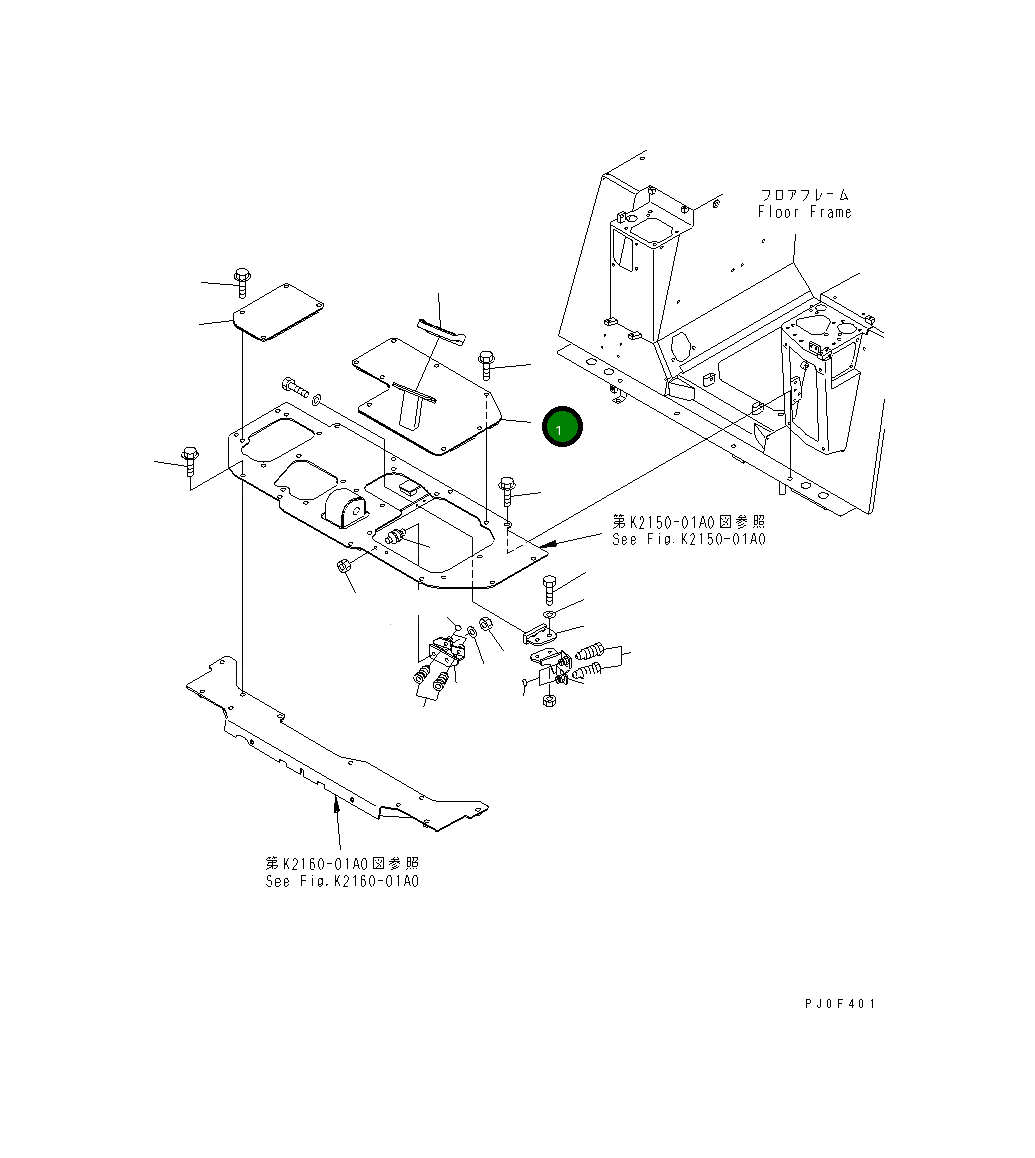 フロアフレーム
Floor Frame

1

第K2150-01A0図参照
See Fig.K2150-01A0

第K2160-01A0図参照
See Fig.K2160-01A0

PJ0F401