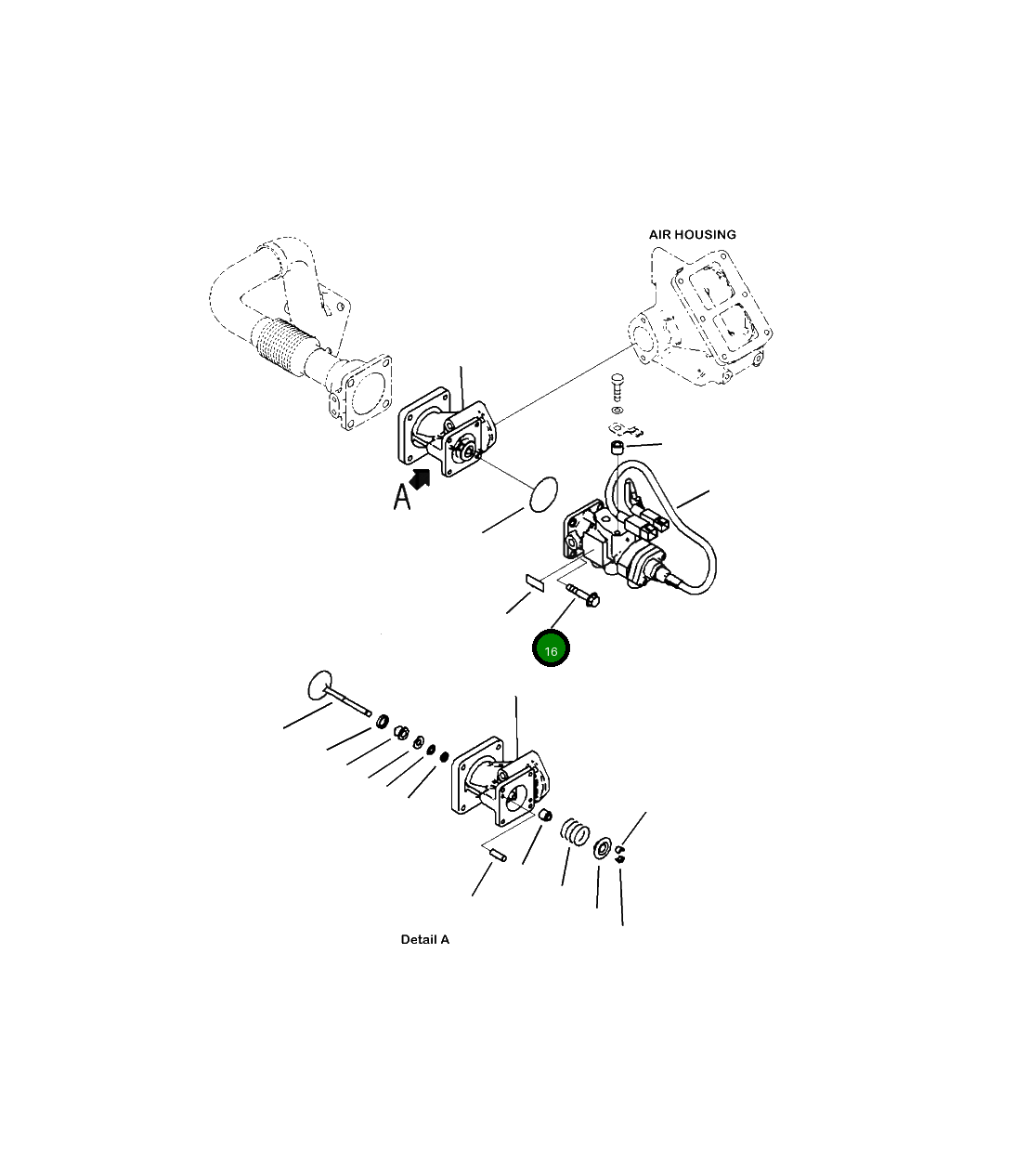 AIR HOUSING

A

16

Detail A