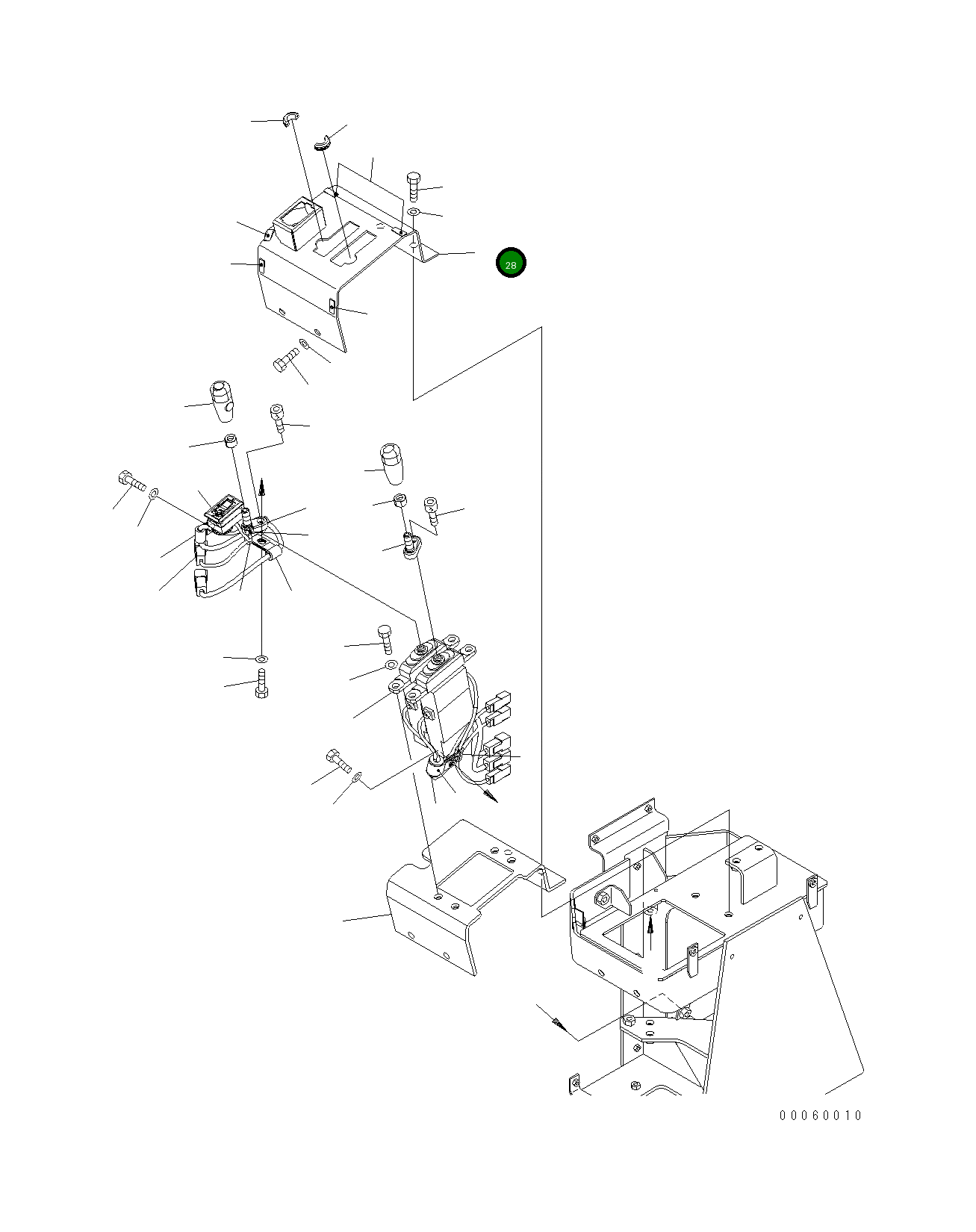 28

00060010