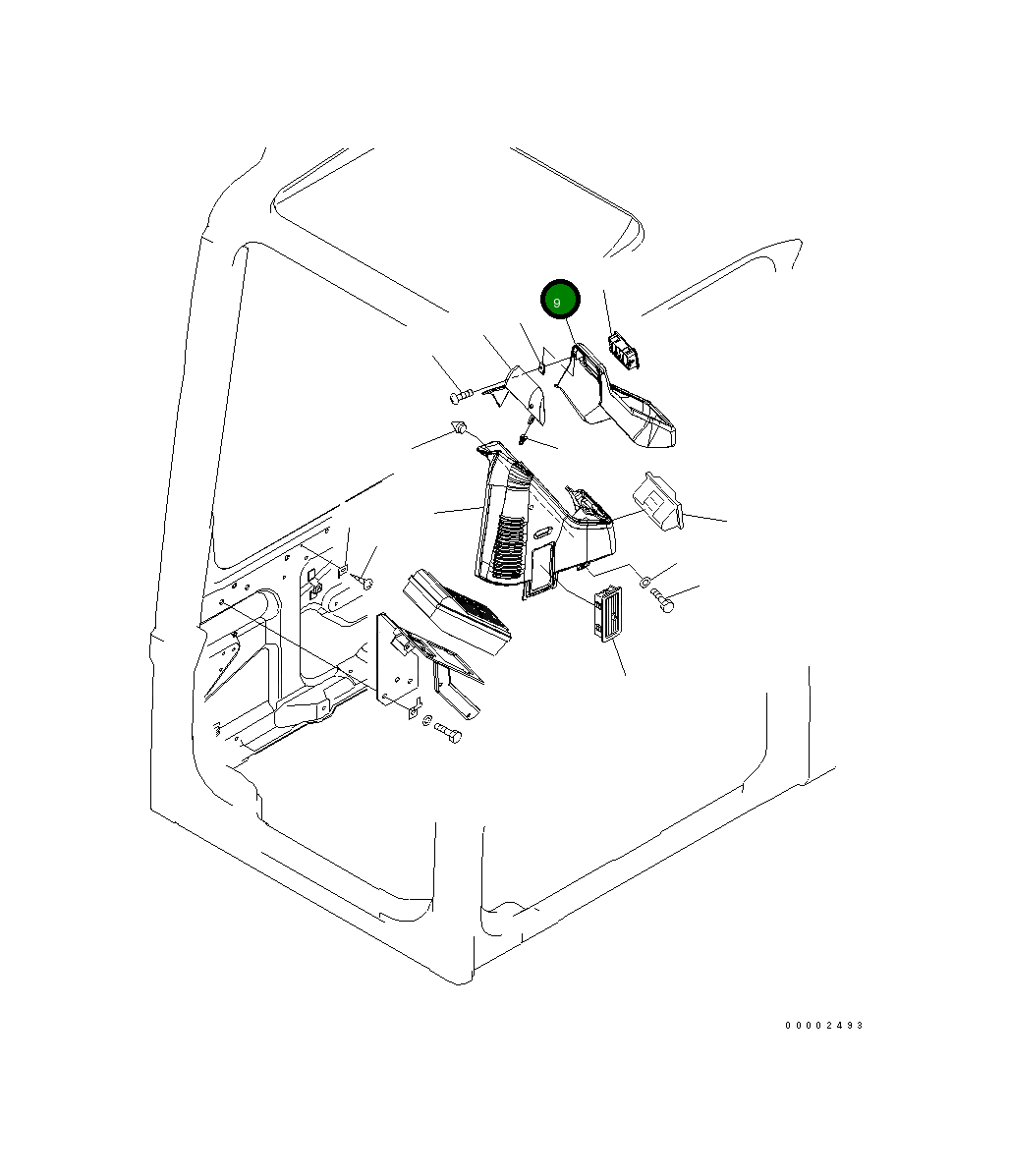 9

00002493