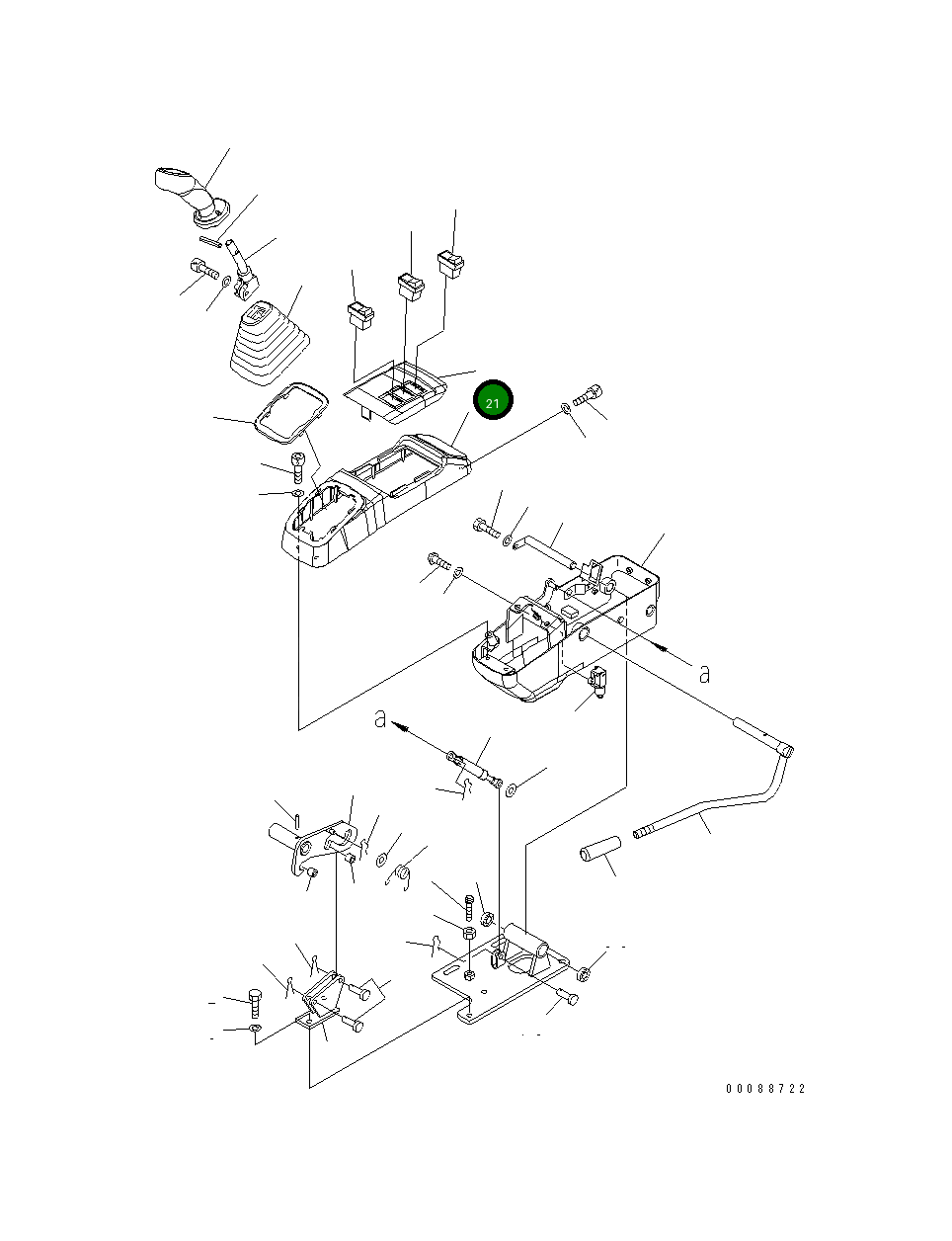 21

a

a

00088722