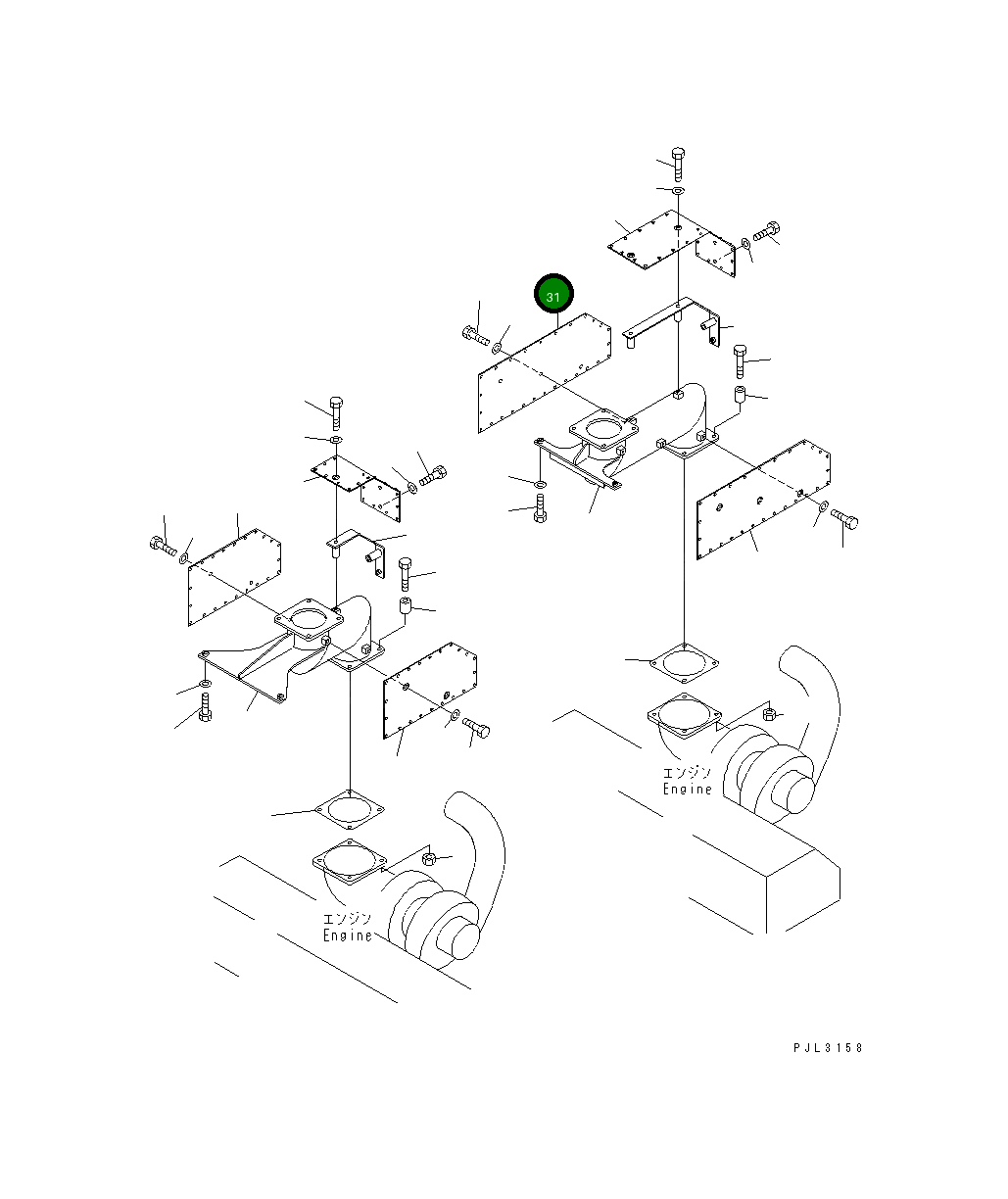 31

エンジン
Engine

エンジン
Engine

PJL3158