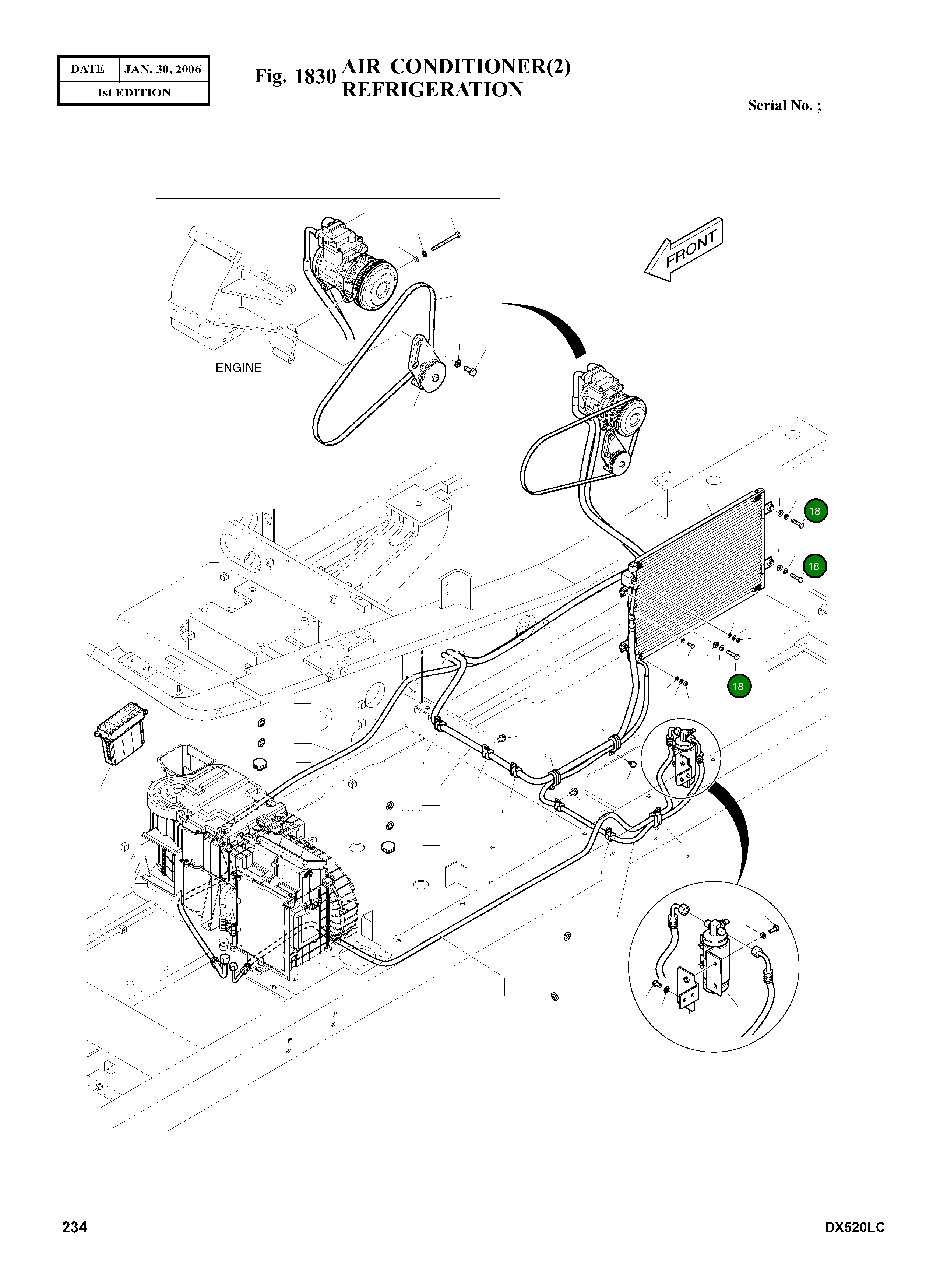 | DATE | JAN. 30, 2006 |
|---|---|
| 1st EDITION | |

Fig. 1830 AIR CONDITIONER(2) REFRIGERATION

Serial No. ;

FRONT

ENGINE

18

18

18

234

DX520LC