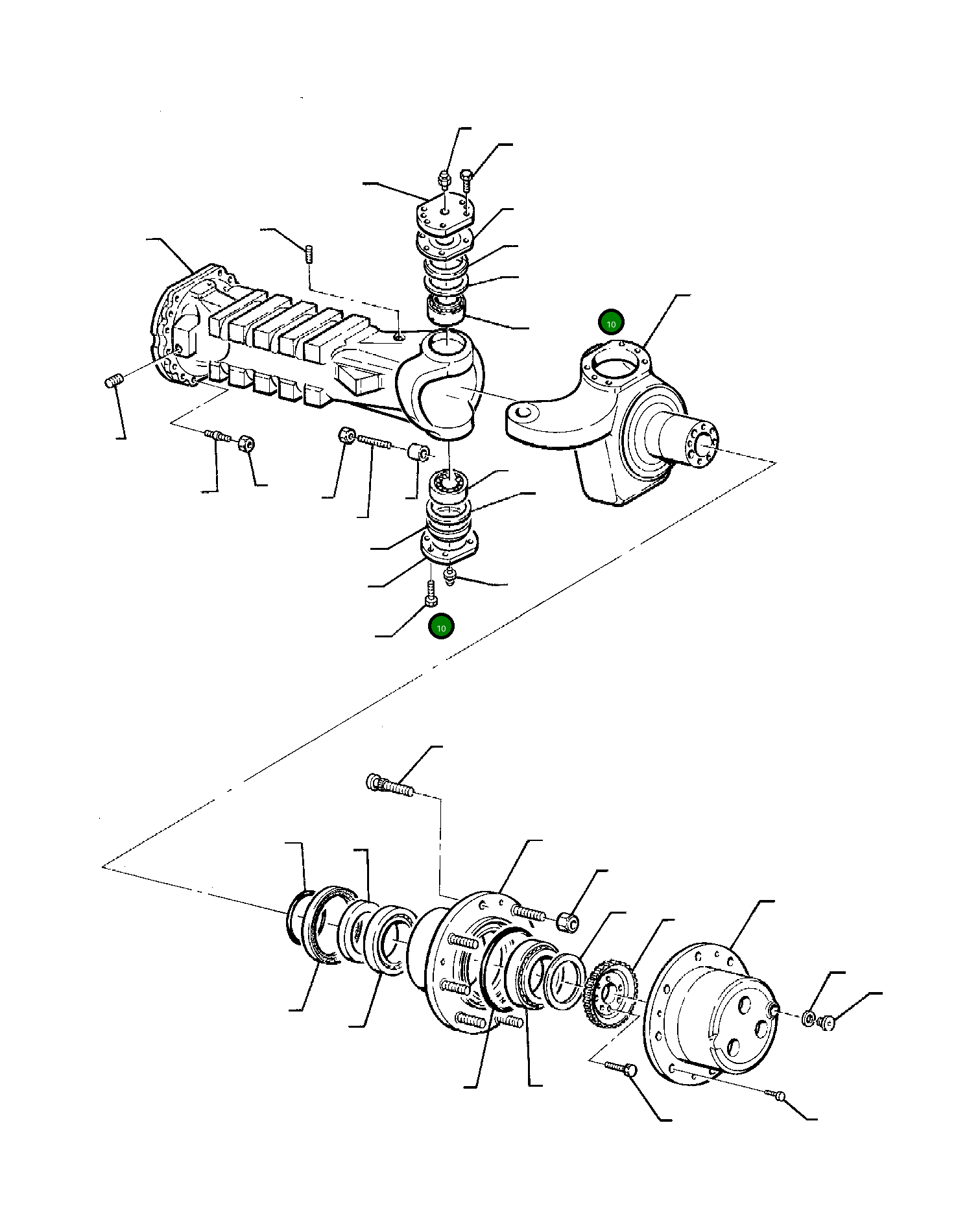 10

10