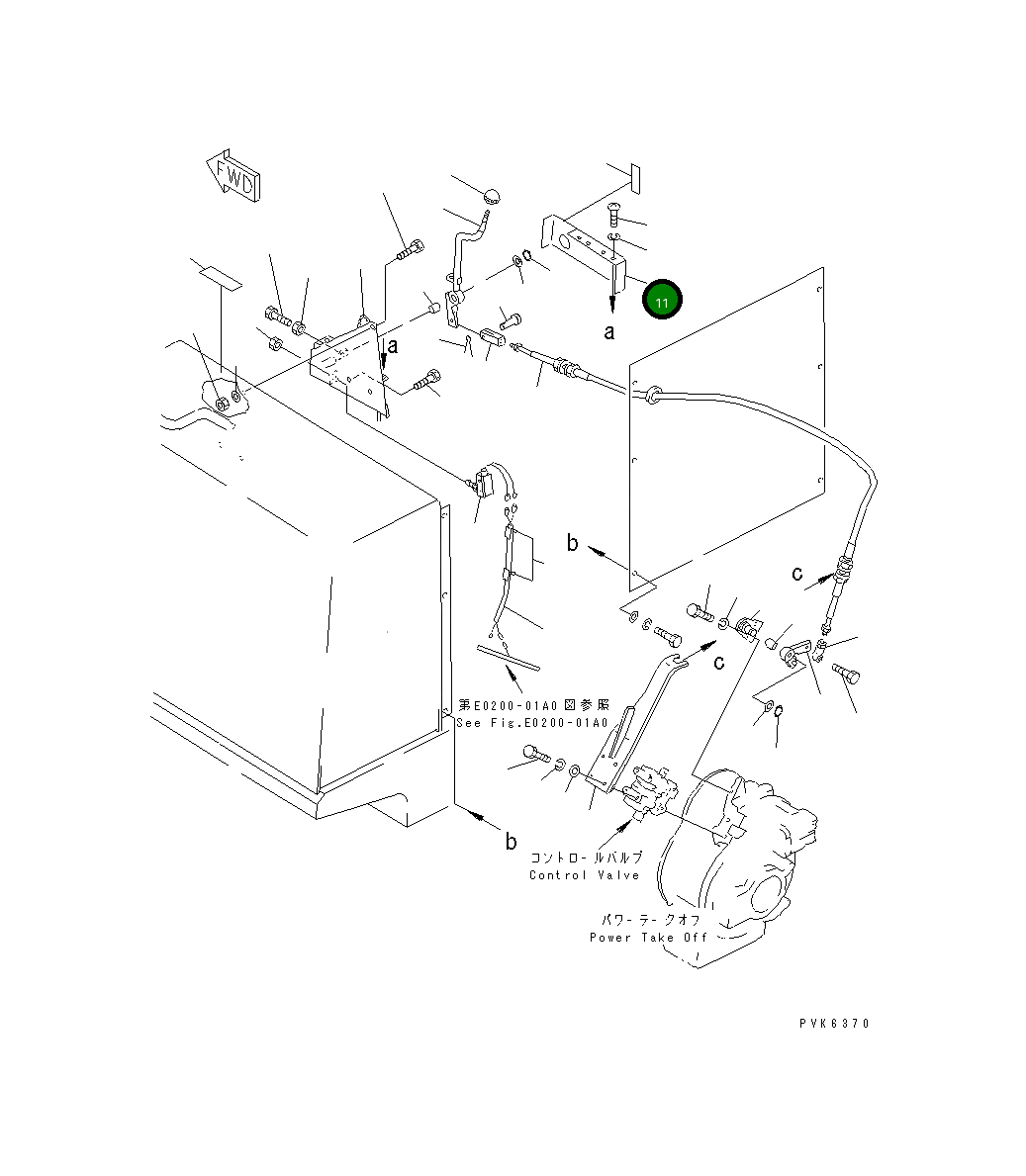 FWD

11

a

a

b

c

c

第E0200-01A0図参照
See Fig.E0200-01A0

b

コントロールバルブ
Control Valve

パワーテークオフ
Power Take Off

PVK6370