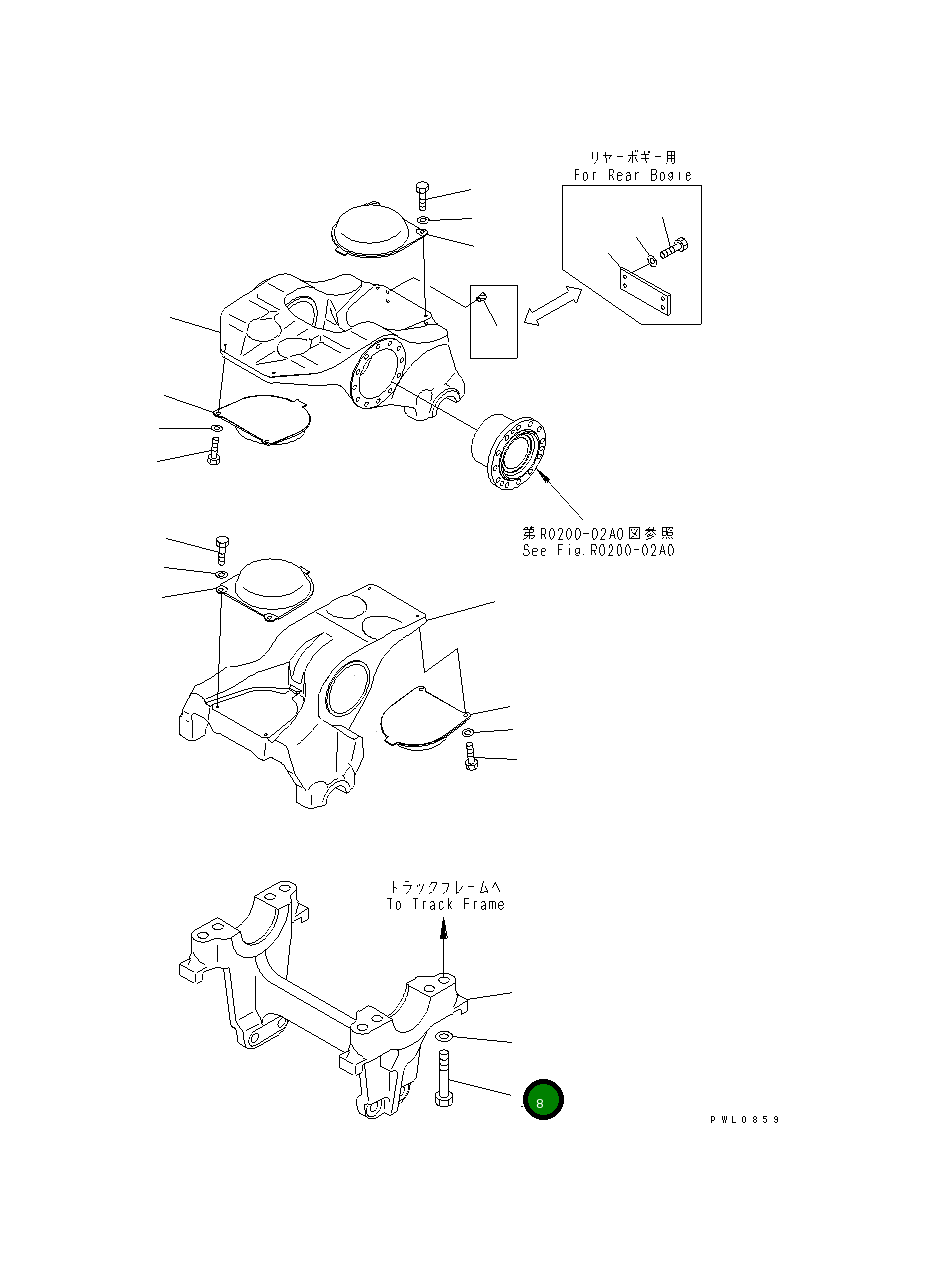 リヤーボギー用
For Rear Bogie

第R0200-02A0図参照
See Fig.R0200-02A0

トラックフレームへ
To Track Frame

8

PWL0859