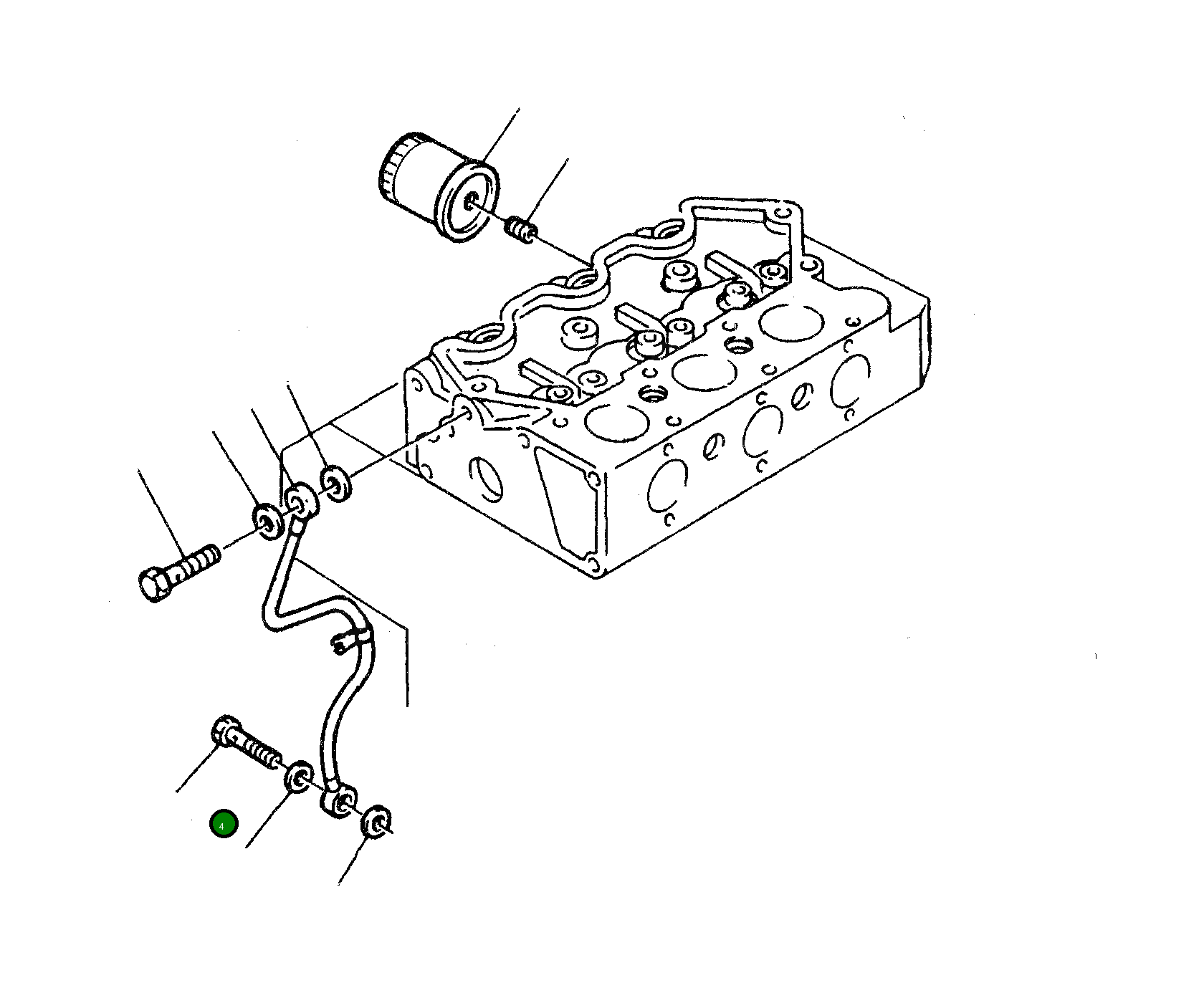 4